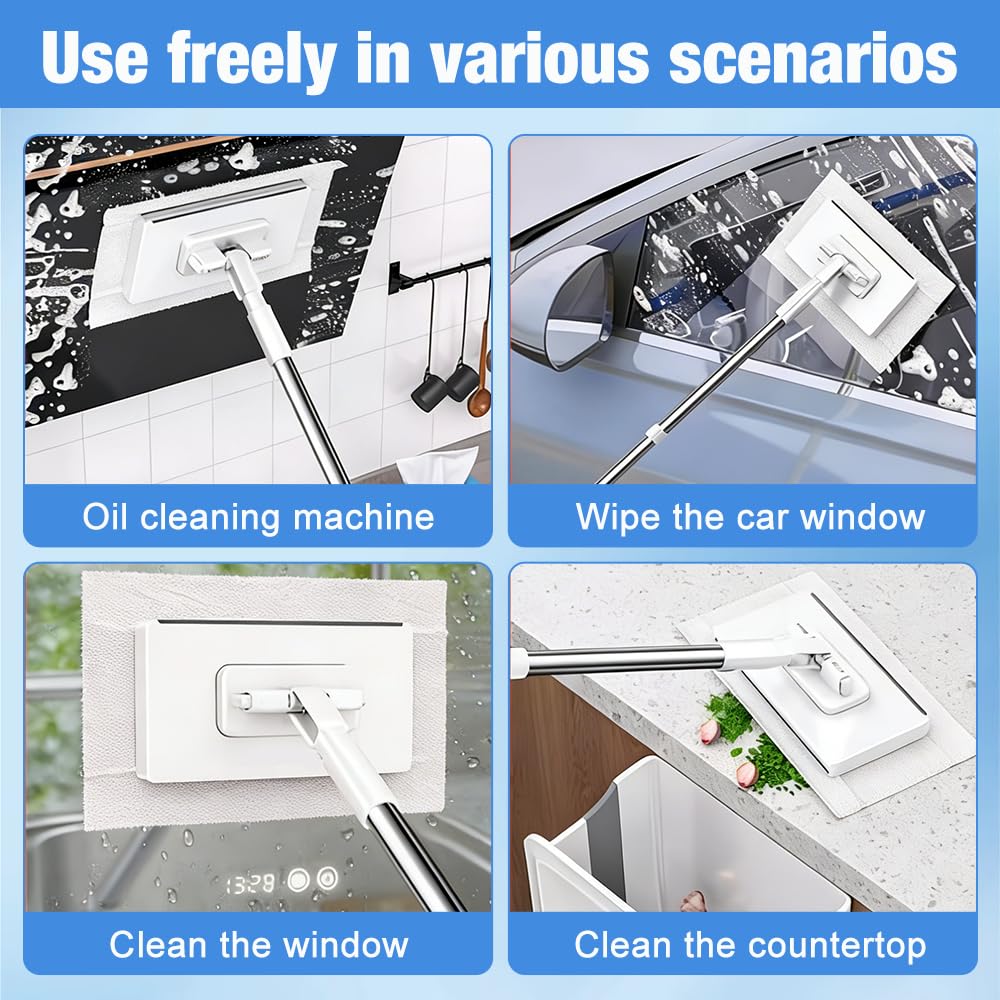 Use freely in various scenarios

Oil cleaning machine

Wipe the car window

13:29

Clean the window

Clean the countertop