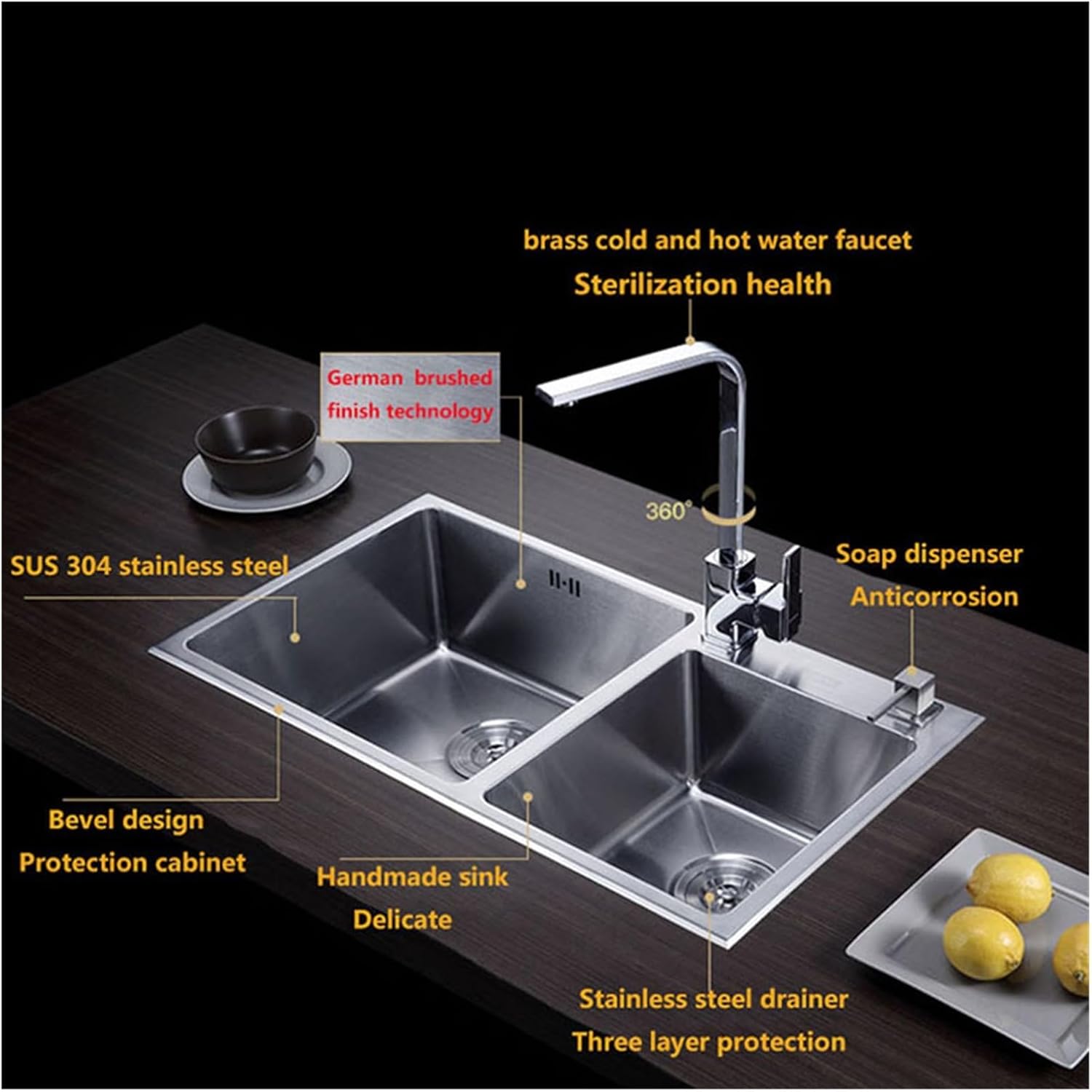 brass cold and hot water faucet
Sterilization health

German brushed finish technology

360°

SUS 304 stainless steel

Soap dispenser
Anticorrosion

Bevel design
Protection cabinet

Handmade sink
Delicate

Stainless steel drainer
Three layer protection