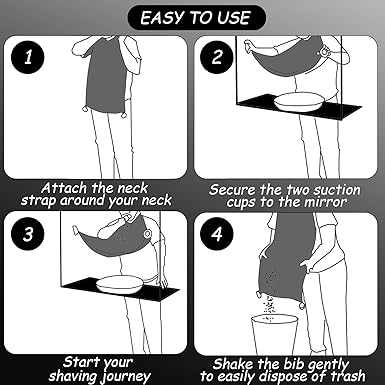 EASY TO USE

1

Attach the neck strap around your neck

2

Secure the two suction cups to the mirror

3

Start your shaving journey

4

Shake the bib gently to easily dispose of trash