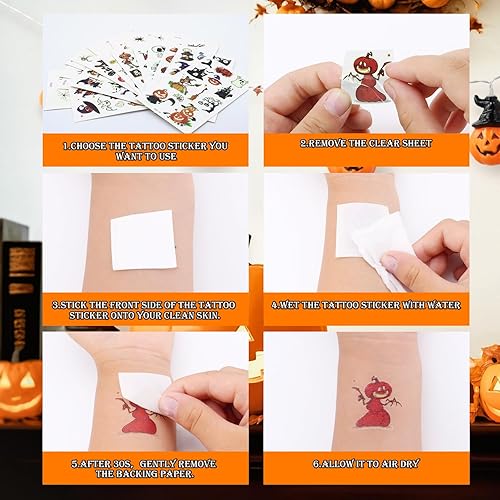 1.CHOOSE THE TATTOO STICKER YOU WANT TO USE

2.REMOVE THE CLEAR SHEET

3.STICK THE FRONT SIDE OF THE TATTOO STICKER ONTO YOUR CLEAN SKIN.

4.WET THE TATTOO STICKER WITH WATER

5.AFTER 30S, GENTLY REMOVE THE BACKING PAPER.

6.ALLOW IT TO AIR DRY