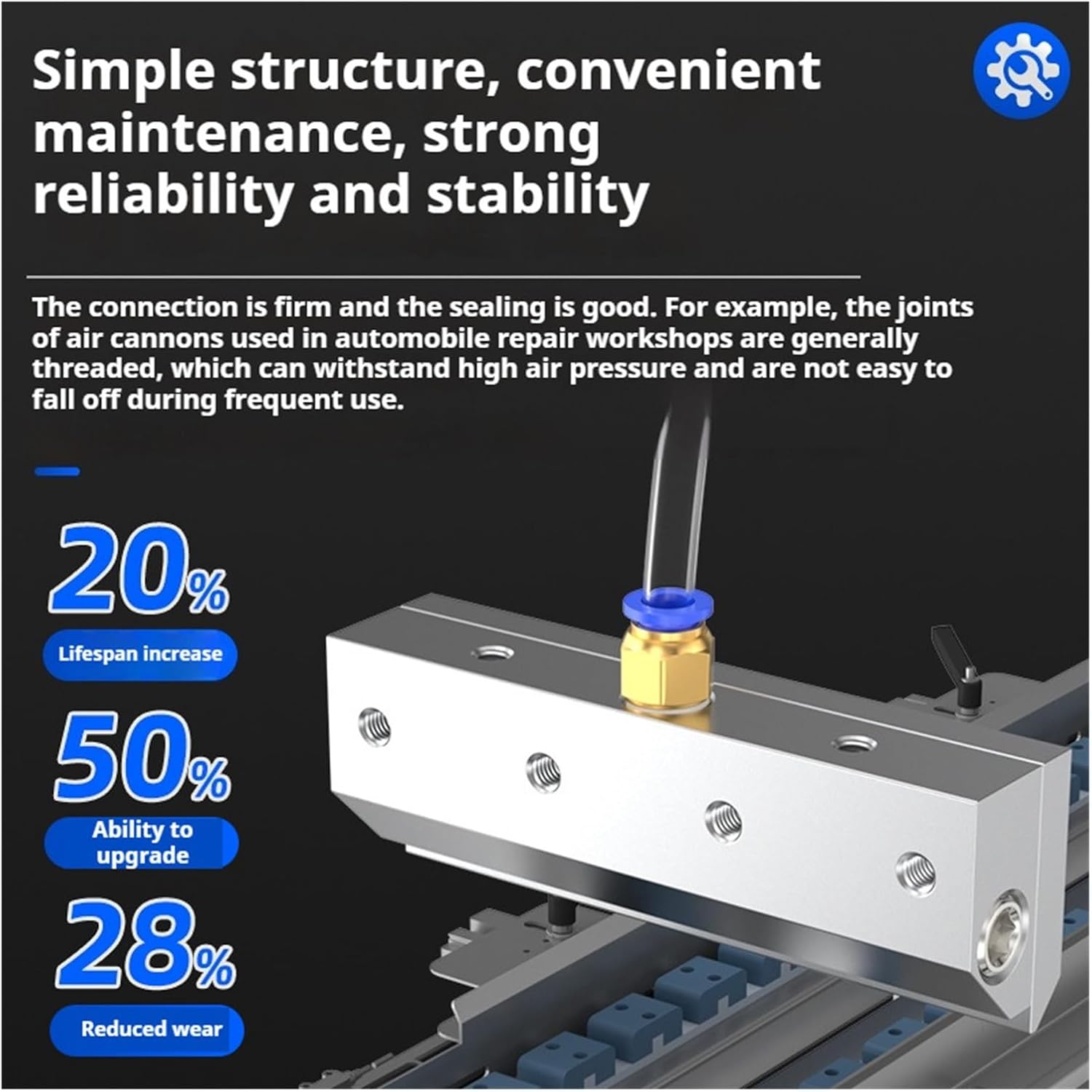 Simple structure, convenient maintenance, strong reliability and stability

The connection is firm and the sealing is good. For example, the joints of air cannons used in automobile repair workshops are generally threaded, which can withstand high air pressure and are not easy to fall off during frequent use.

20%
Lifespan increase

50%
Ability to upgrade

28%
Reduced wear