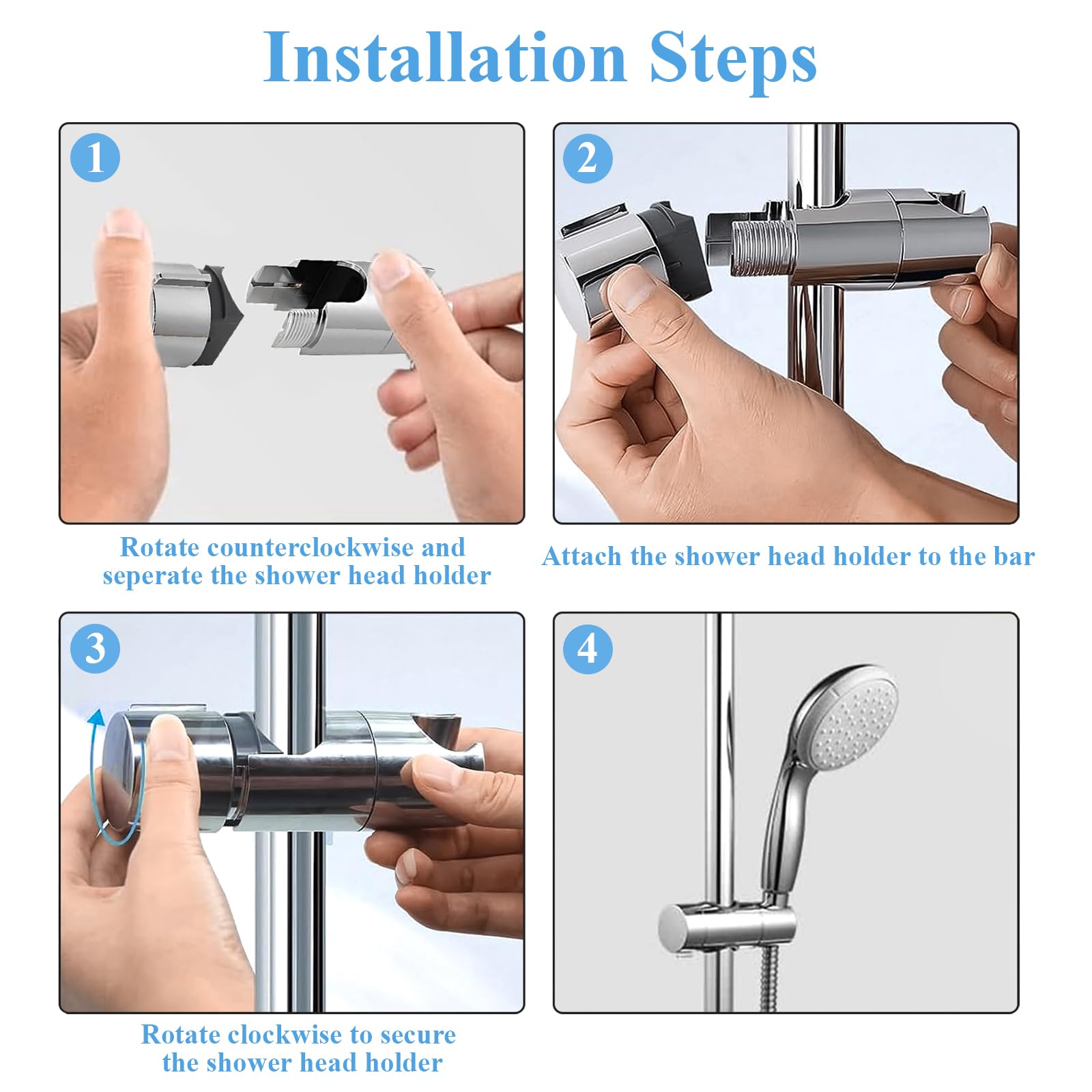 Installation Steps

1

Rotate counterclockwise and seperate the shower head holder

2

Attach the shower head holder to the bar

3

Rotate clockwise to secure the shower head holder

4