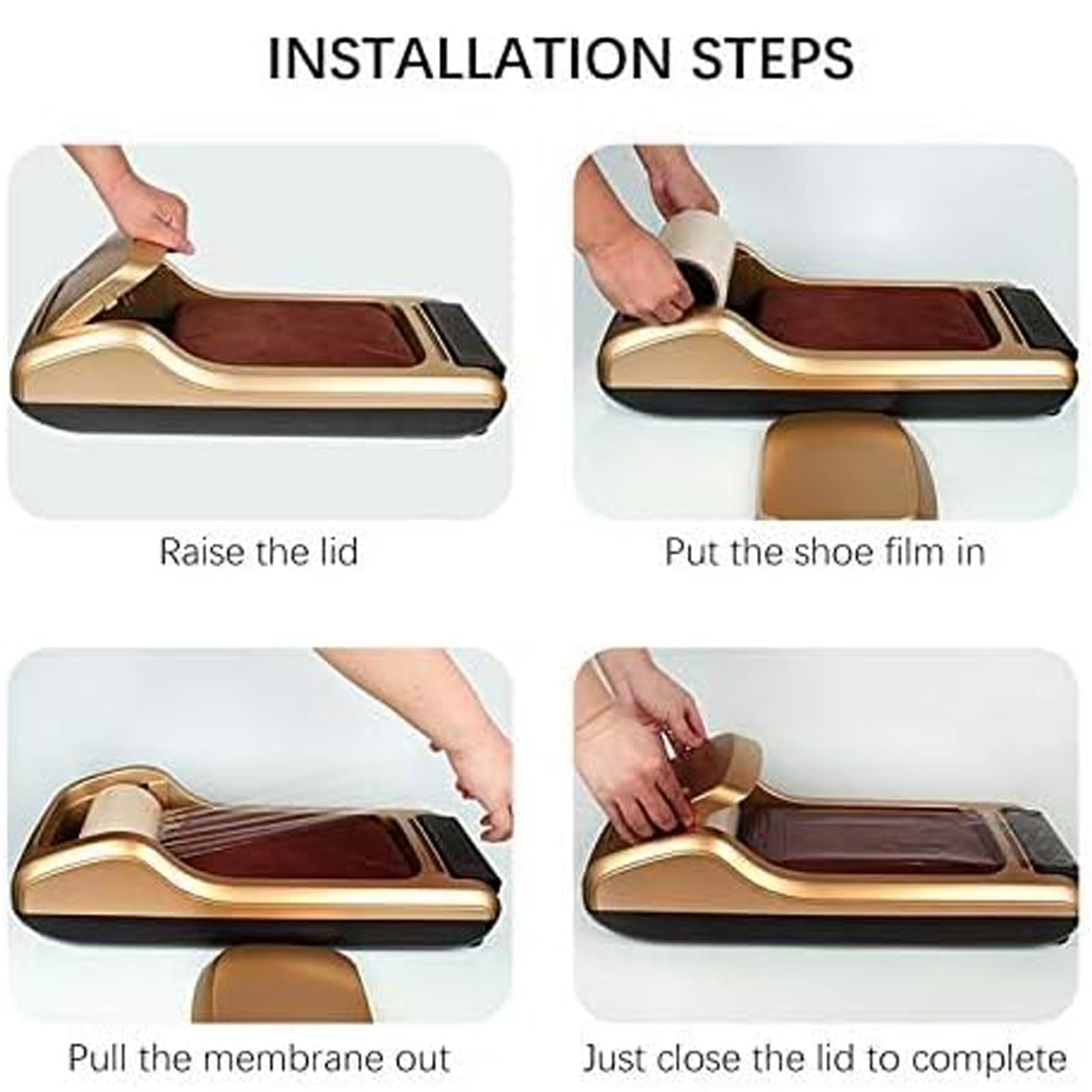 INSTALLATION STEPS

Raise the lid

Put the shoe film in

Pull the membrane out

Just close the lid to complete