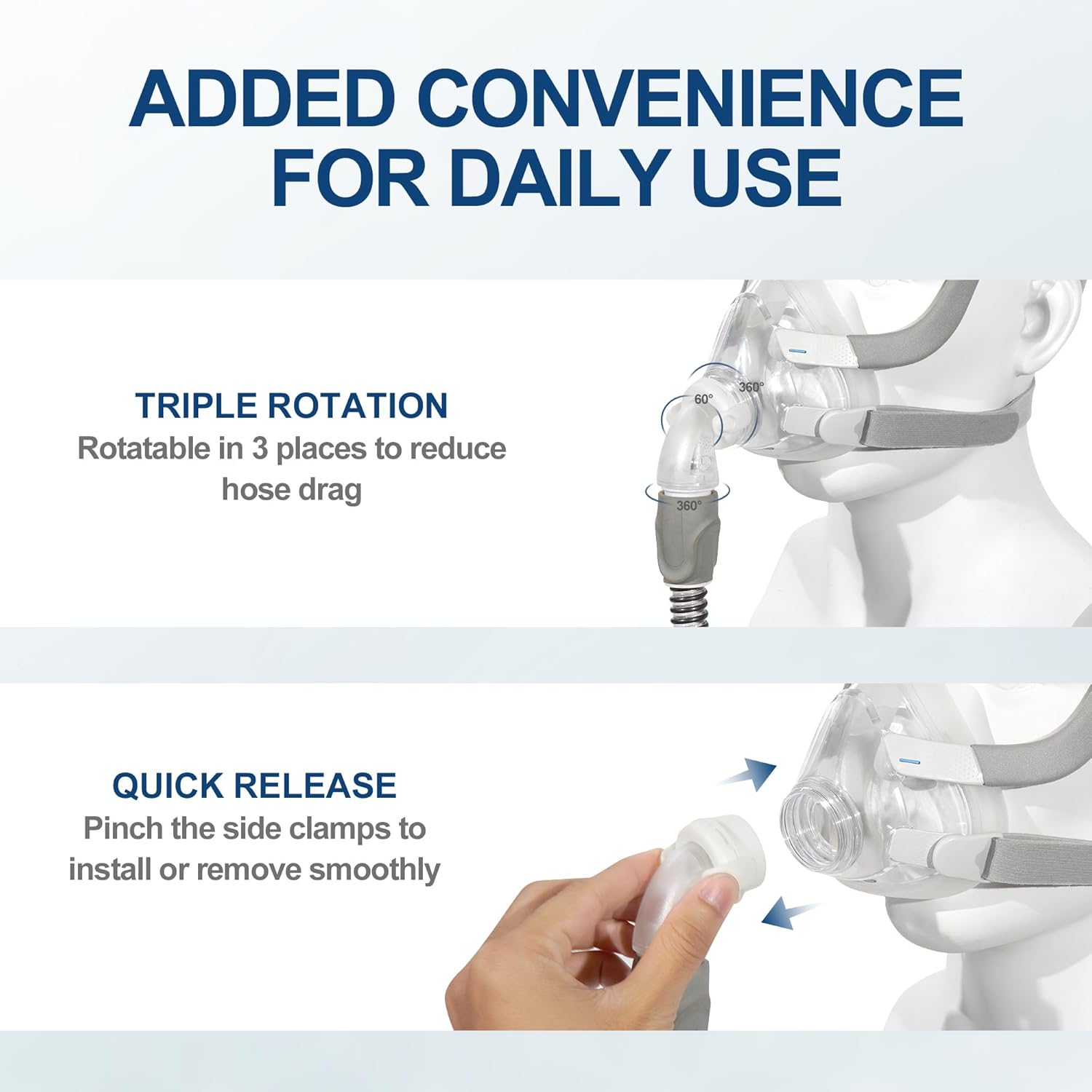 ADDED CONVENIENCE FOR DAILY USE

TRIPLE ROTATION
Rotatable in 3 places to reduce hose drag

360°
60°
360°

QUICK RELEASE
Pinch the side clamps to install or remove smoothly