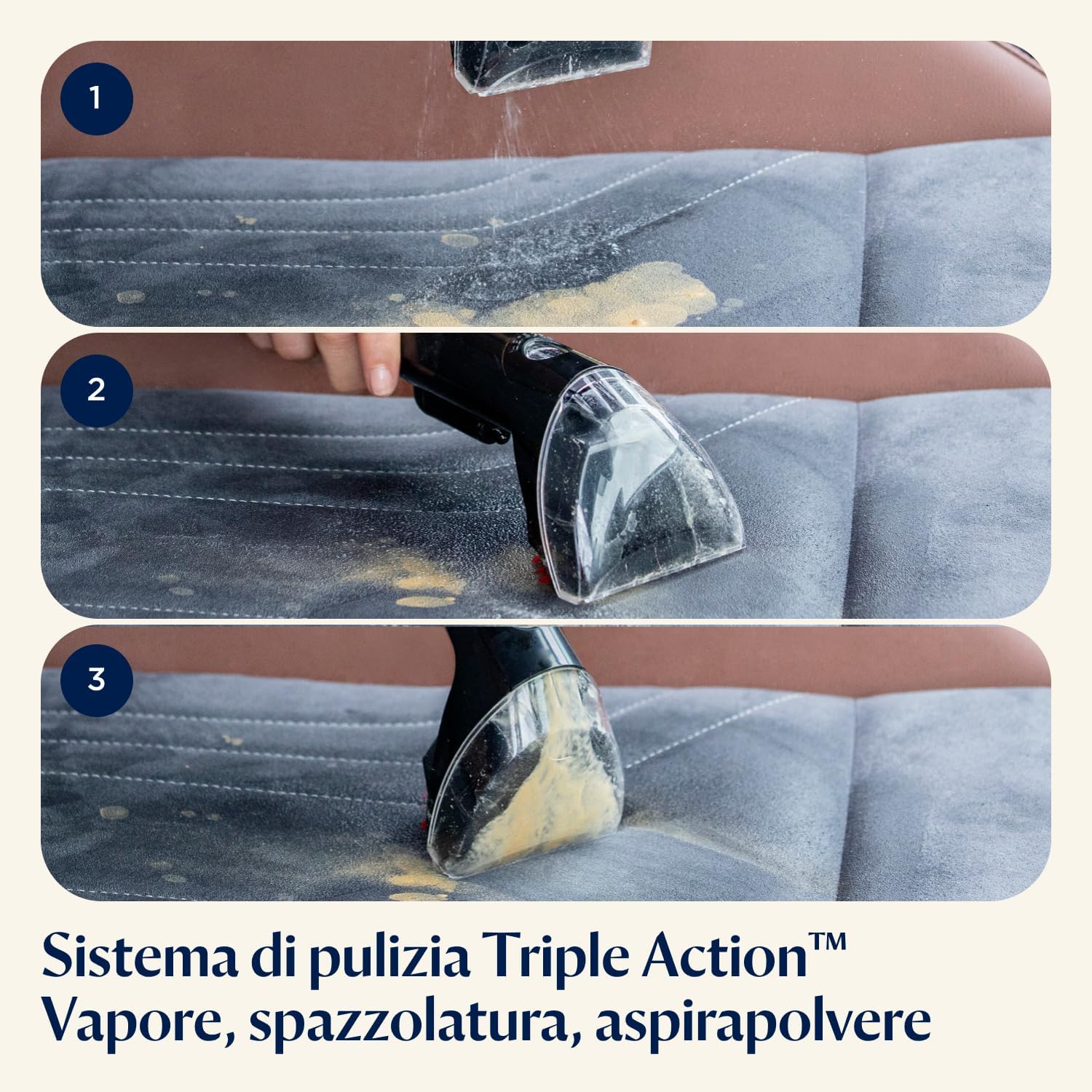 1

2

3

Sistema di pulizia Triple Action™
Vapore, spazzolatura, aspirapolvere