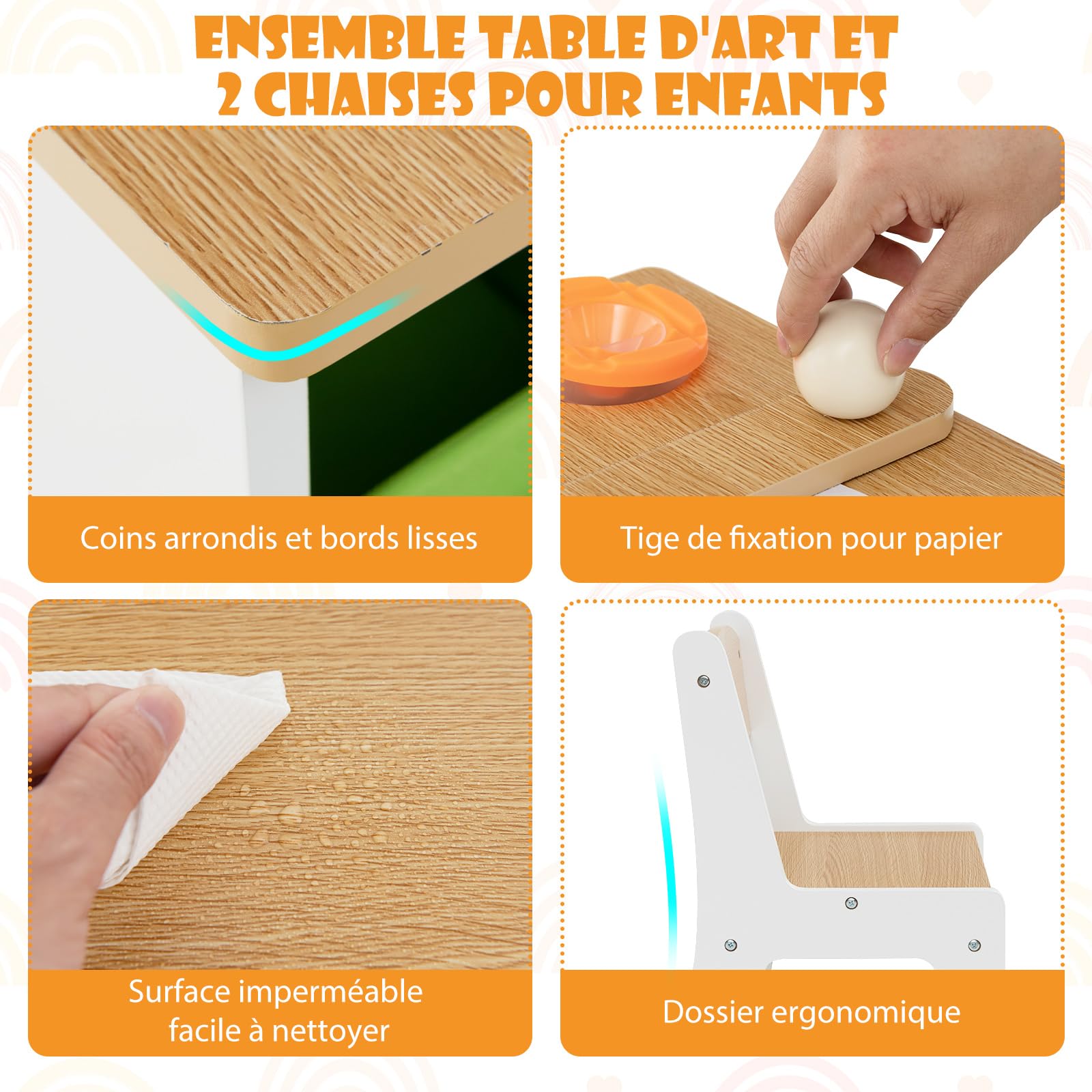 ENSEMBLE TABLE D'ART ET
2 CHAISES POUR ENFANTS

Coins arrondis et bords lisses

Tige de fixation pour papier

Surface imperméable
facile à nettoyer

Dossier ergonomique