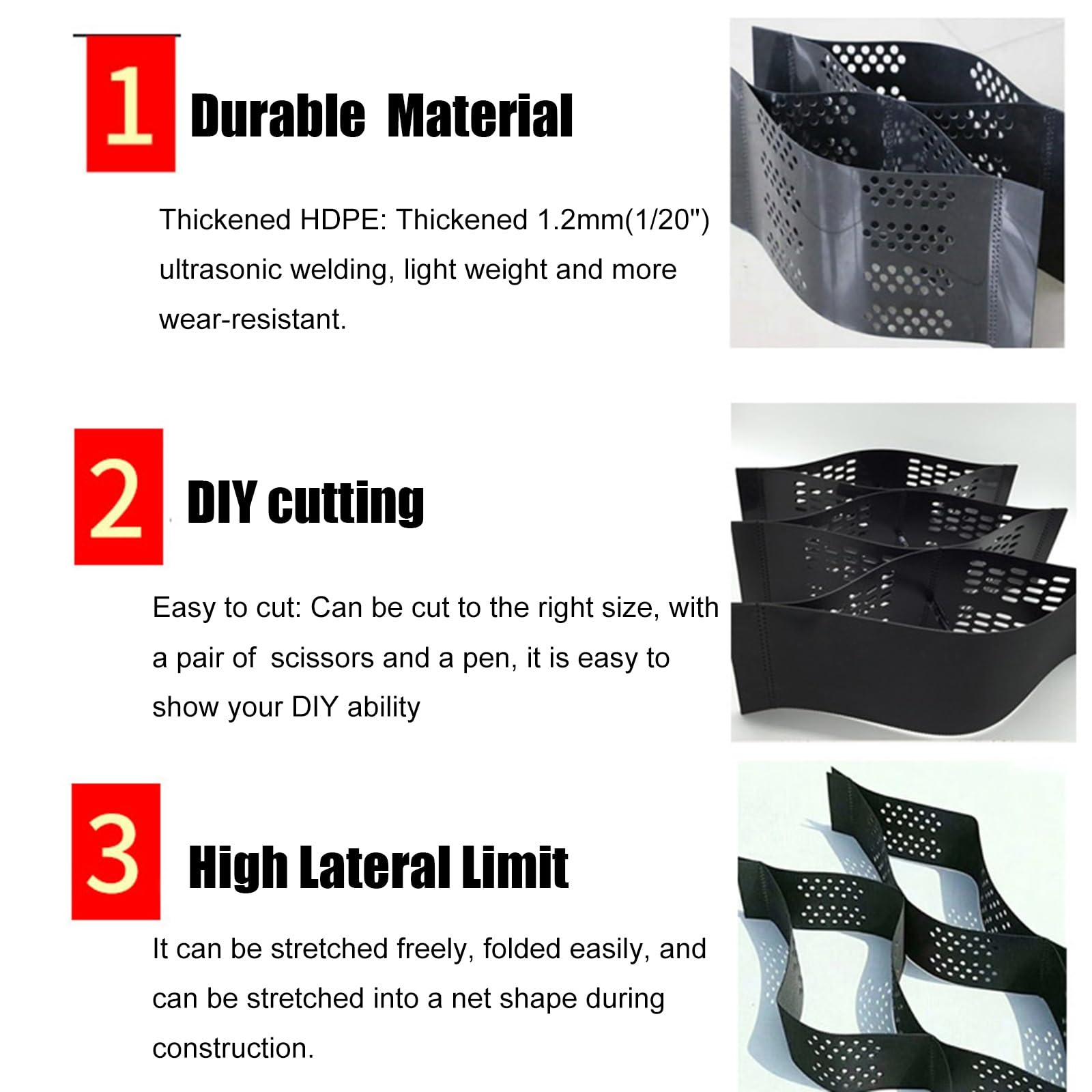 1 Durable Material

Thickened HDPE: Thickened 1.2mm(1/20") ultrasonic welding, light weight and more wear-resistant.

2 DIY cutting

Easy to cut: Can be cut to the right size, with a pair of scissors and a pen, it is easy to show your DIY ability

3 High Lateral Limit

It can be stretched freely, folded easily, and can be stretched into a net shape during construction.