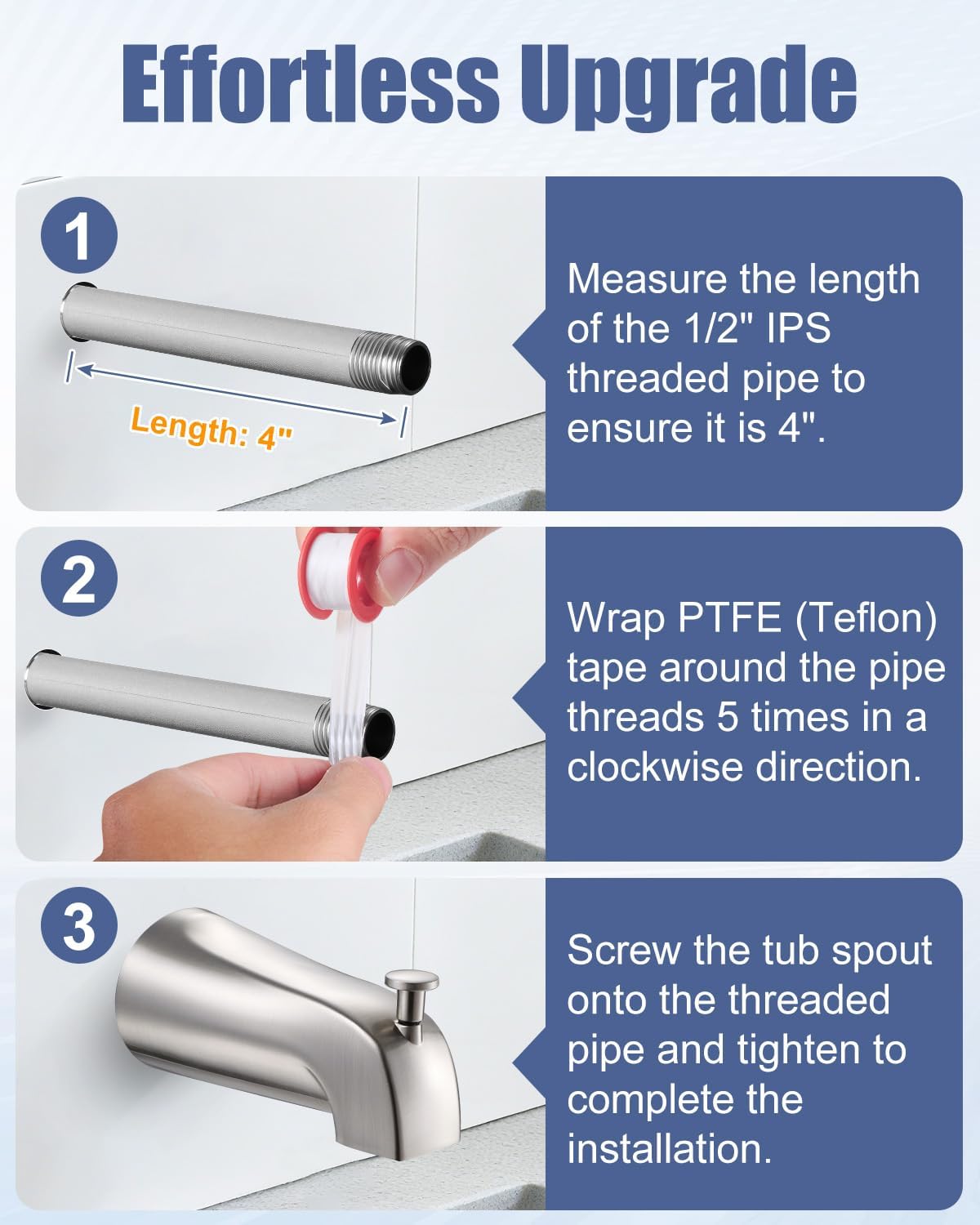 Effortless Upgrade

1

Length: 4"

Measure the length of the 1/2" IPS threaded pipe to ensure it is 4".

2

Wrap PTFE (Teflon) tape around the pipe threads 5 times in a clockwise direction.

3

Screw the tub spout onto the threaded pipe and tighten to complete the installation.