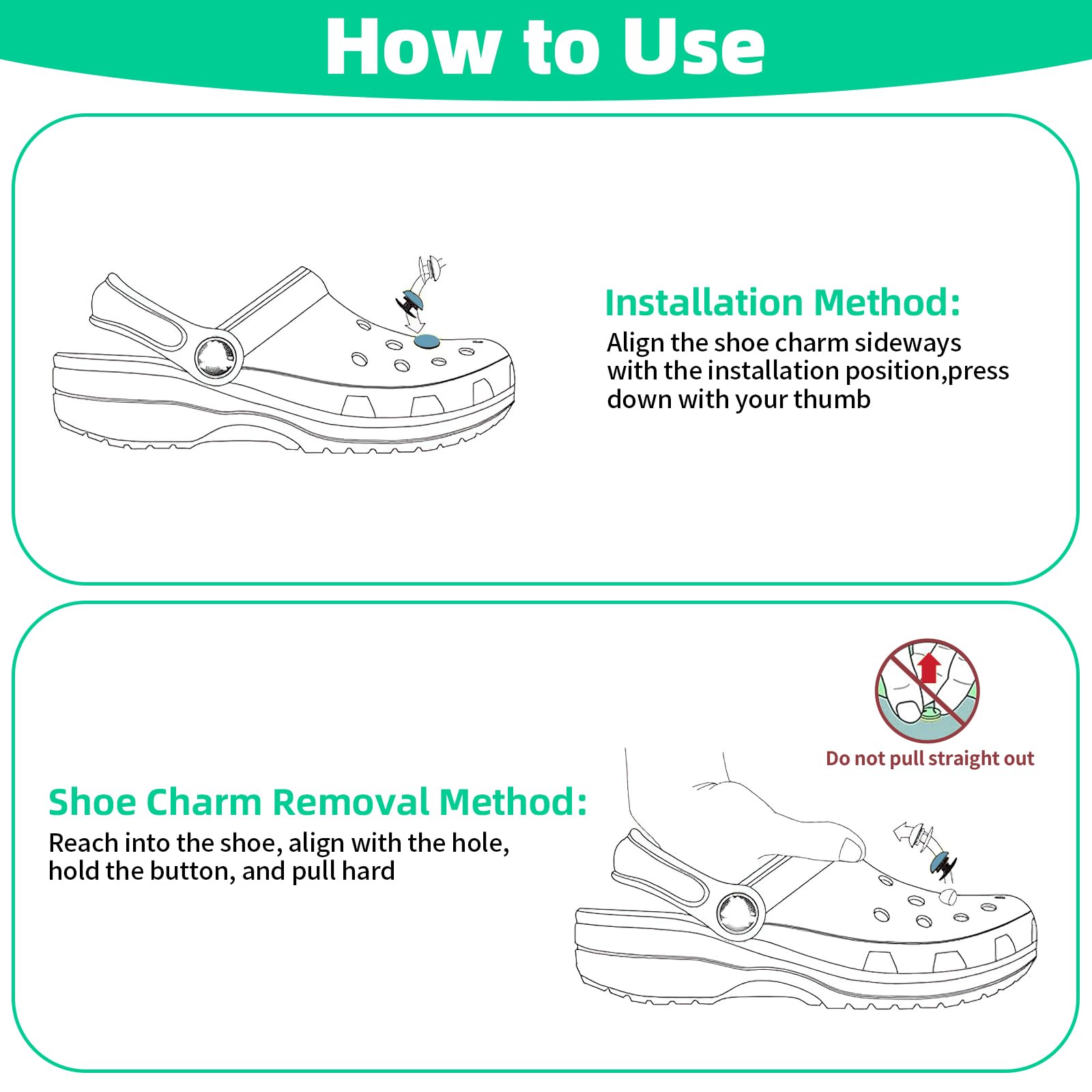 How to Use

Installation Method:
Align the shoe charm sideways with the installation position,press down with your thumb

Do not pull straight out

Shoe Charm Removal Method:
Reach into the shoe, align with the hole, hold the button, and pull hard