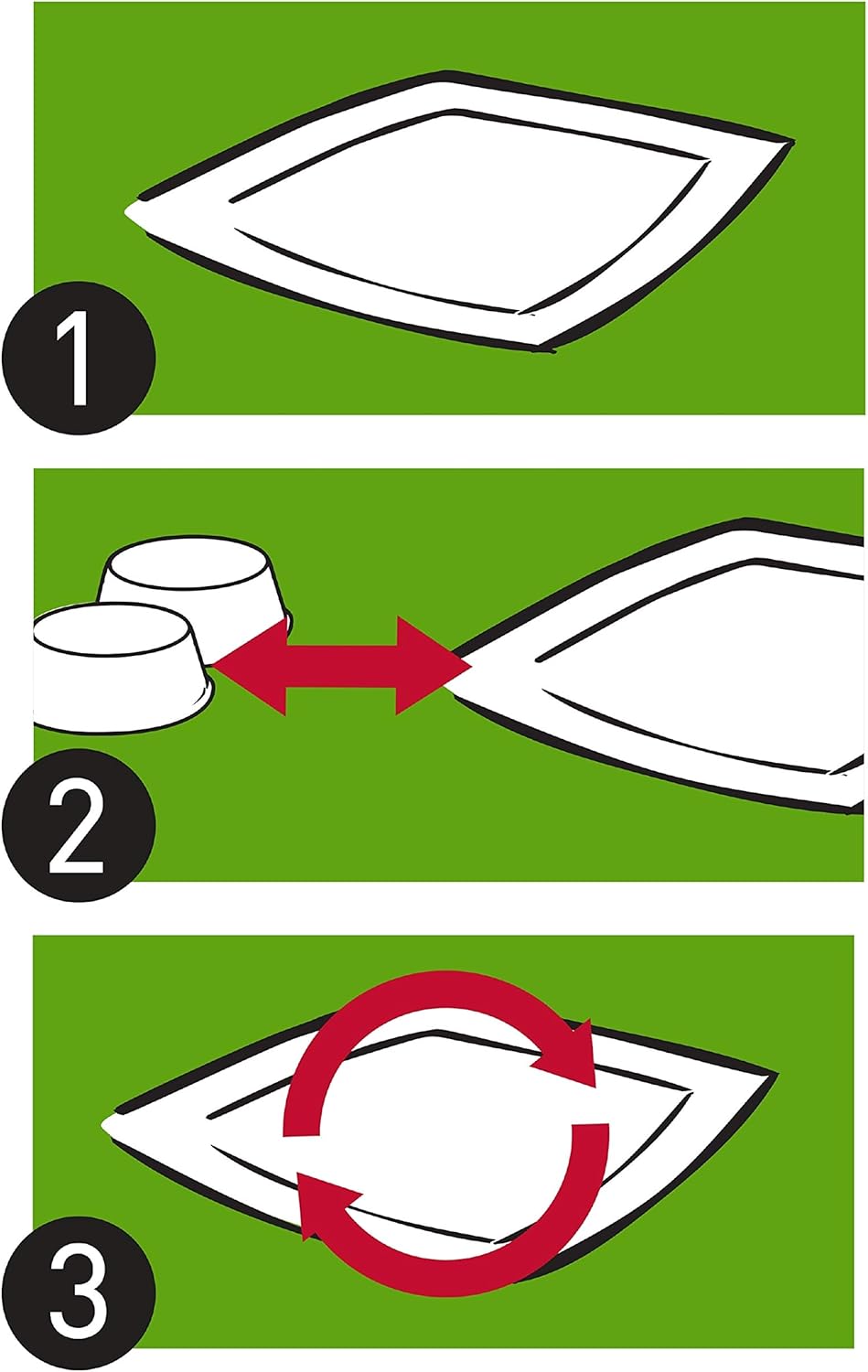 1

2

3