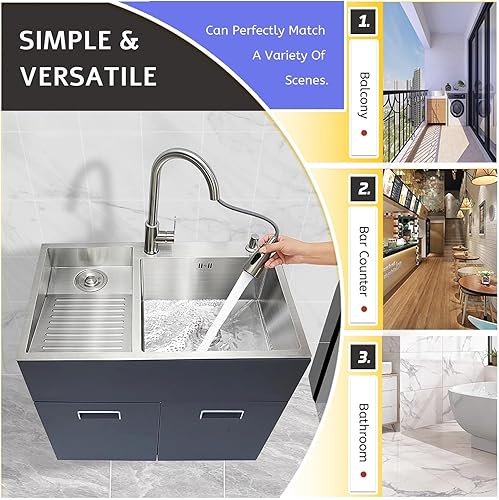 SIMPLE & VERSATILE

Can Perfectly Match A Variety Of Scenes.

1.
Balcony

2.
Bar Counter

3.
Bathroom