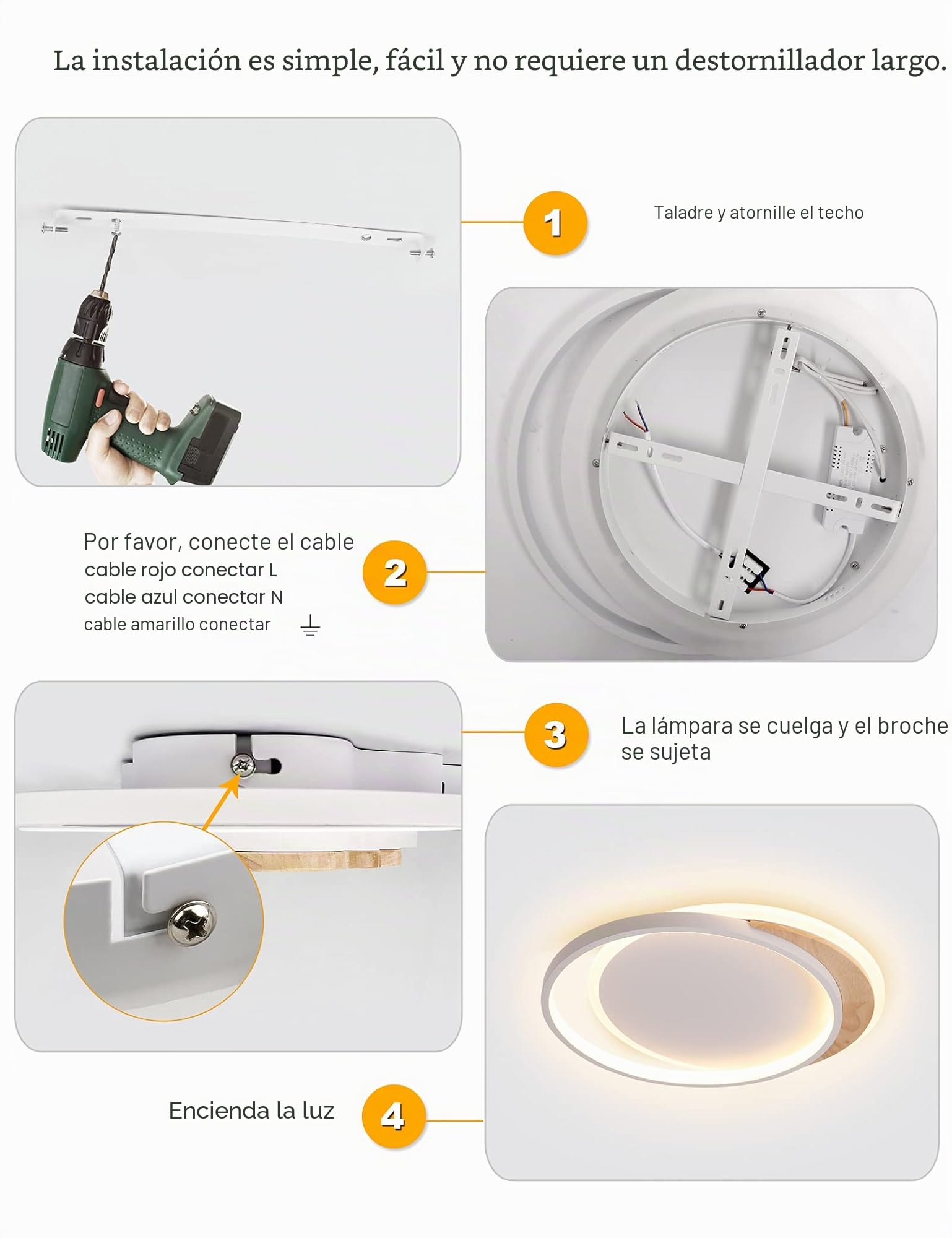 La instalación es simple, fácil y no requiere un destornillador largo.

1

Taladre y atornille el techo

Por favor, conecte el cable
cable rojo conectar L
cable azul conectar N
cable amarillo conectar ⏚

2

3

La lámpara se cuelga y el broche se sujeta

Encienda la luz

4