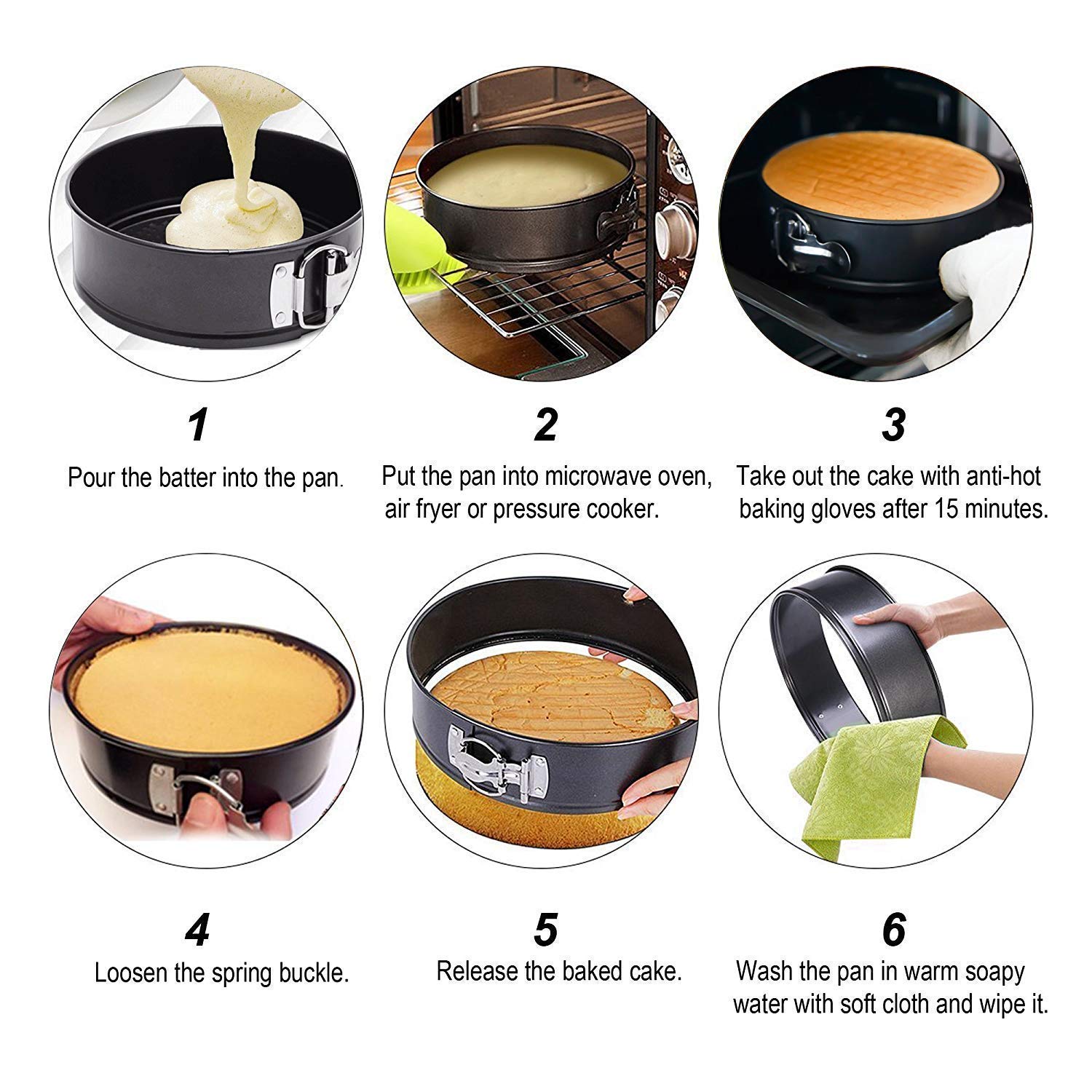 1
Pour the batter into the pan.

2
Put the pan into microwave oven, air fryer or pressure cooker.

3
Take out the cake with anti-hot baking gloves after 15 minutes.

4
Loosen the spring buckle.

5
Release the baked cake.

6
Wash the pan in warm soapy water with soft cloth and wipe it.