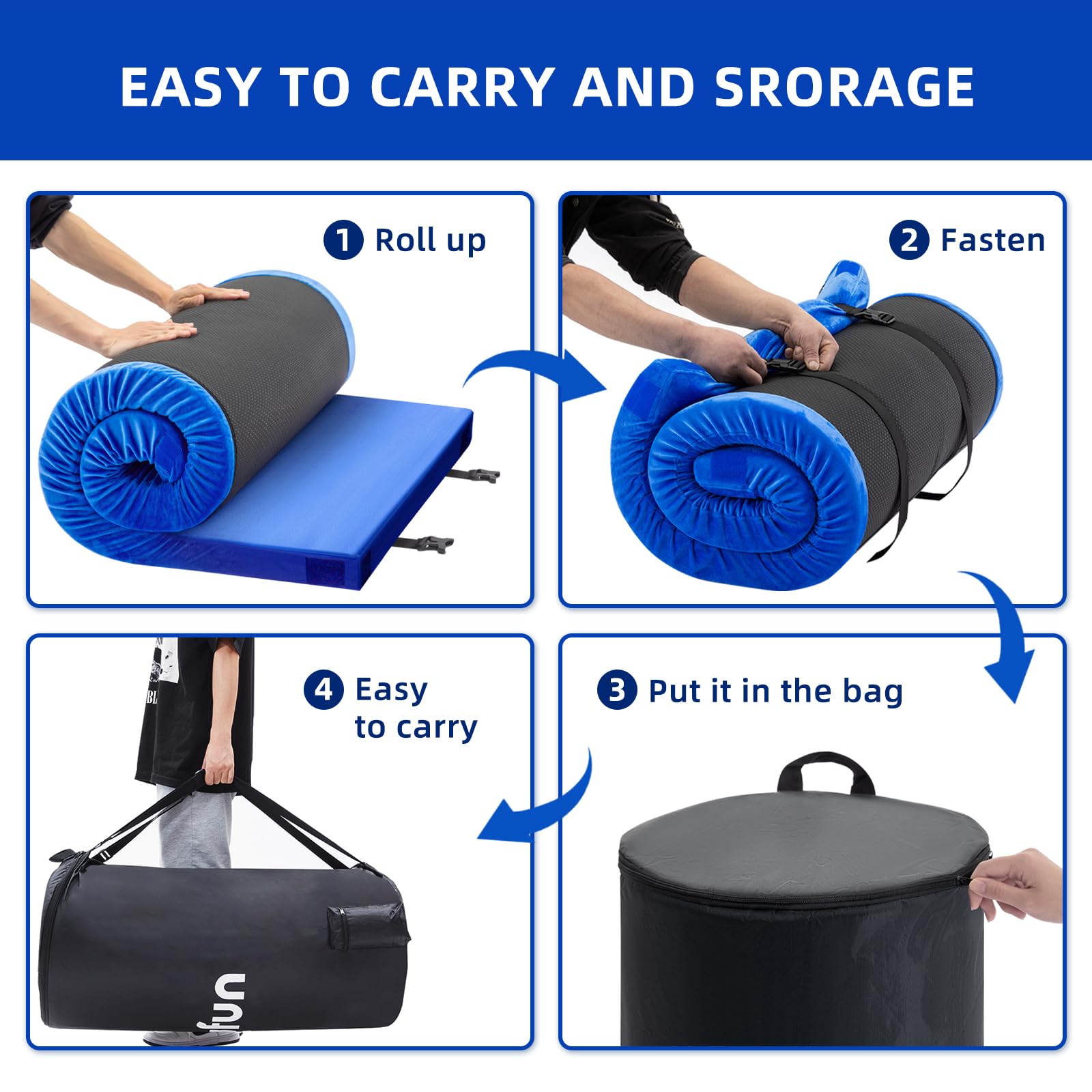 EASY TO CARRY AND SRORAGE

1 Roll up

2 Fasten

4 Easy to carry

3 Put it in the bag

fun