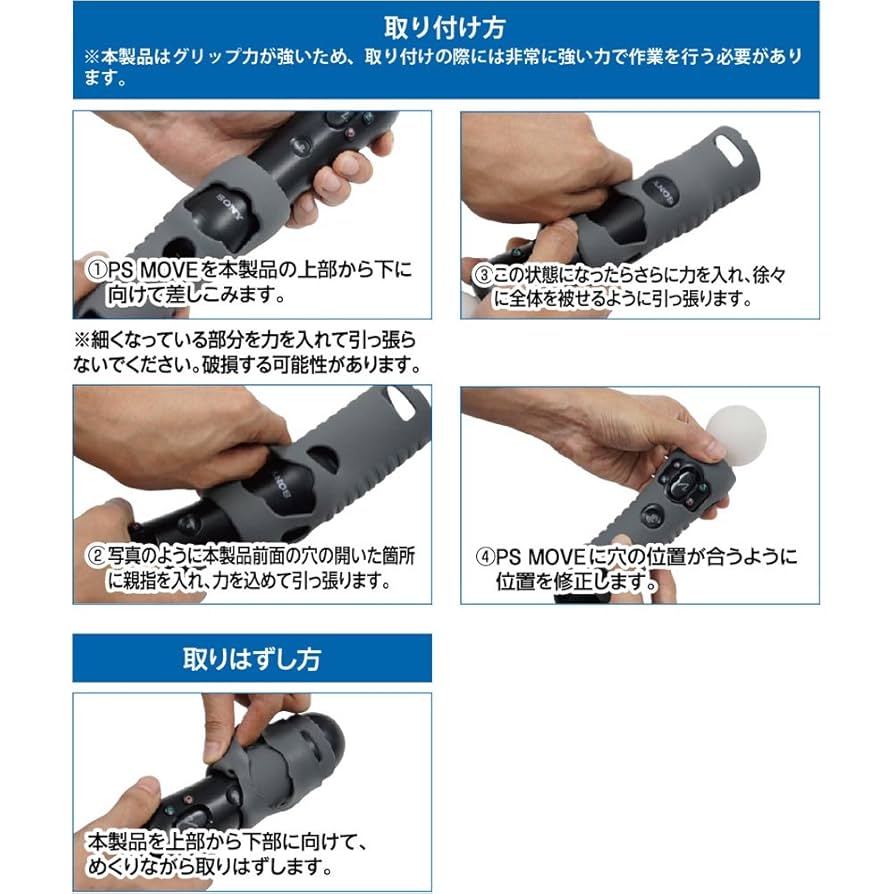 取り付け方
※本製品はグリップ力が強いため、取り付けの際には非常に強い力で作業を行う必要があります。

SONY

①PS MOVEを本製品の上部から下に向けて差しこみます。

※細くなっている部分を力を入れて引っ張らないでください。破損する可能性があります。

SONY

②写真のように本製品前面の穴の開いた箇所に親指を入れ、力を込めて引っ張ります。

SONY

③この状態になったらさらに力を入れ、徐々に全体を被せるように引っ張ります。

④PS MOVEに穴の位置が合うように位置を修正します。

取りはずし方

本製品を上部から下部に向けて、めくりながら取りはずします。