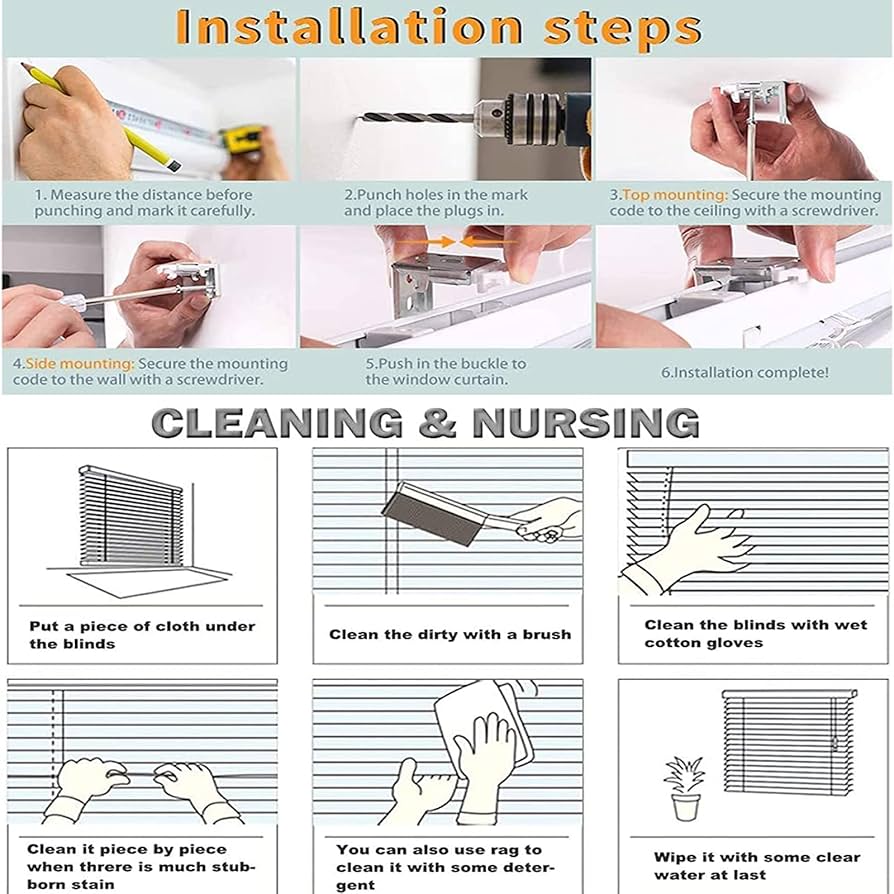 Installation steps

1. Measure the distance before punching and mark it carefully.

2.Punch holes in the mark and place the plugs in.

3.Top mounting: Secure the mounting code to the ceiling with a screwdriver.

4.Side mounting: Secure the mounting code to the wall with a screwdriver.

5.Push in the buckle to the window curtain.

6.Installation complete!

CLEANING & NURSING

Put a piece of cloth under the blinds

Clean the dirty with a brush

Clean the blinds with wet cotton gloves

Clean it piece by piece when threre is much stubborn stain

You can also use rag to clean it with some detergent

Wipe it with some clear water at last