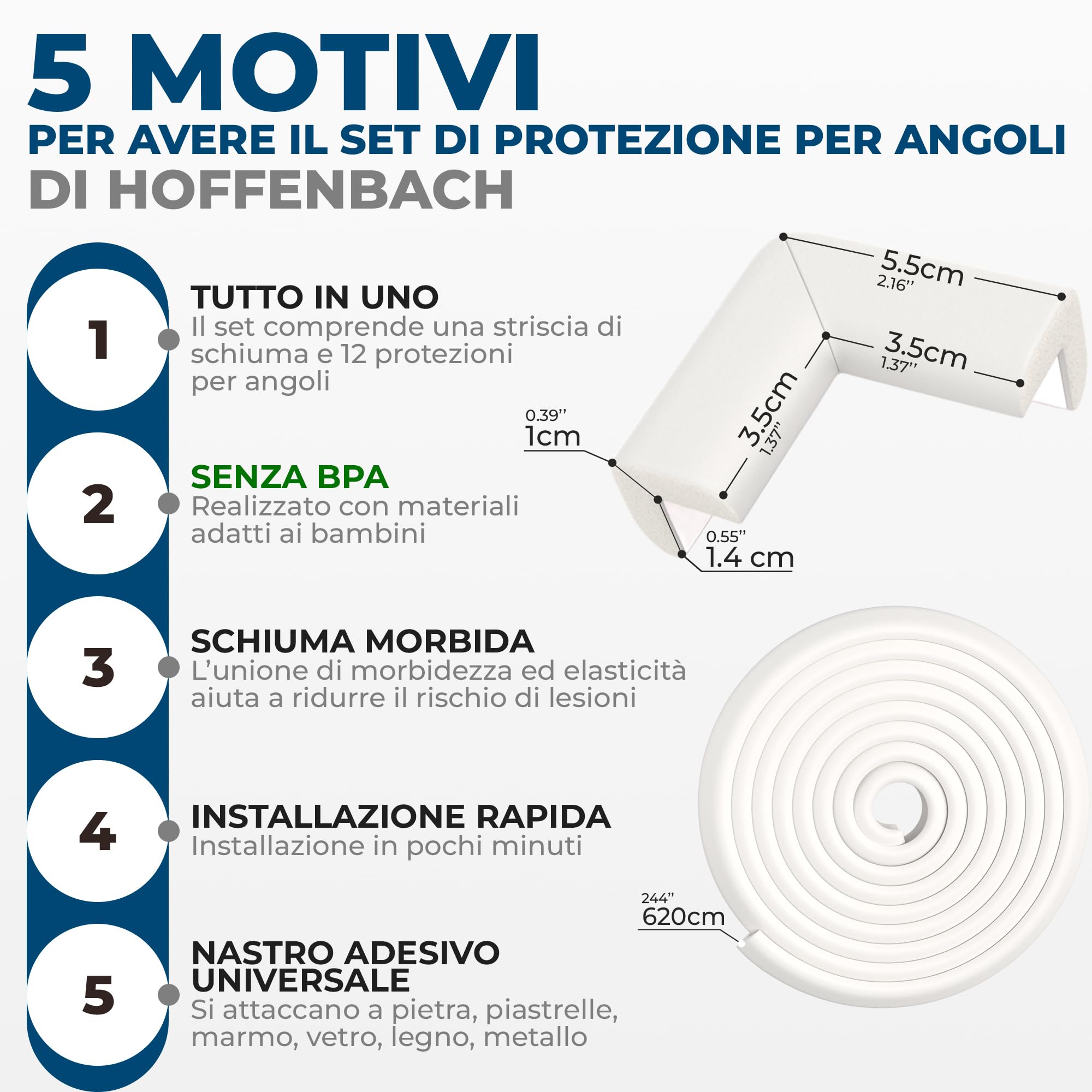 5 MOTIVI
PER AVERE IL SET DI PROTEZIONE PER ANGOLI
DI HOFFENBACH

1
TUTTO IN UNO
Il set comprende una striscia di schiuma e 12 protezioni per angoli

2
SENZA BPA
Realizzato con materiali adatti ai bambini

3
SCHIUMA MORBIDA
L'unione di morbidezza ed elasticità aiuta a ridurre il rischio di lesioni

4
INSTALLAZIONE RAPIDA
Installazione in pochi minuti

5
NASTRO ADESIVO UNIVERSALE
Si attaccano a pietra, piastrelle, marmo, vetro, legno, metallo

5.5cm
2.16''
3.5cm
1.37''
3.5cm
1.37''
0.39''
1cm
0.55''
1.4 cm
244''
620cm