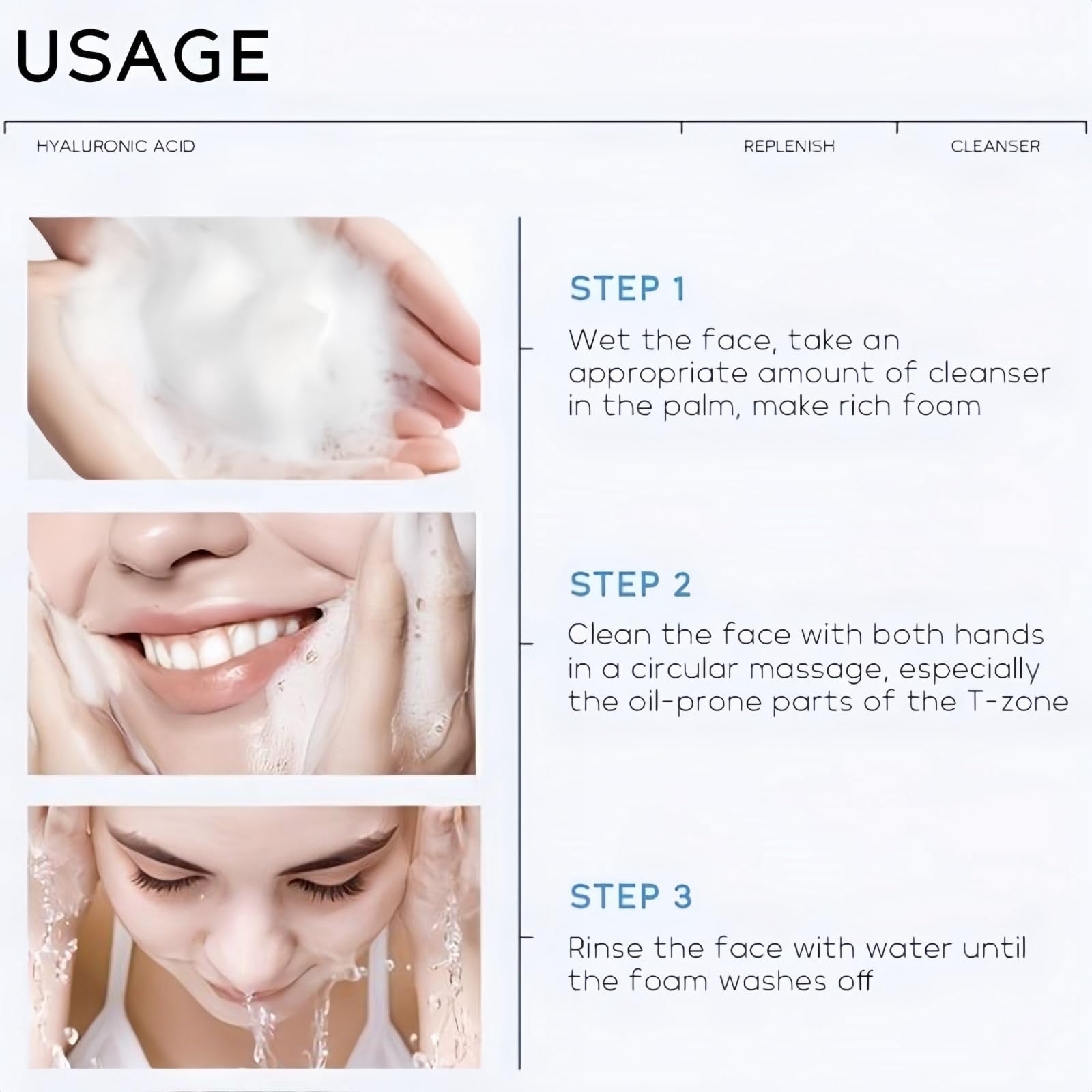 USAGE

HYALURONIC ACID

REPLENISH

CLEANSER

STEP 1

Wet the face, take an appropriate amount of cleanser in the palm, make rich foam

STEP 2

Clean the face with both hands in a circular massage, especially the oil-prone parts of the T-zone

STEP 3

Rinse the face with water until the foam washes off