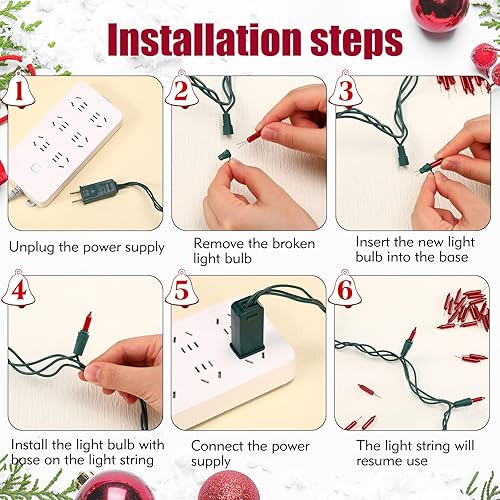 Installation steps

1
Unplug the power supply

2
Remove the broken light bulb

3
Insert the new light bulb into the base

4
Install the light bulb with base on the light string

5
Connect the power supply

6
The light string will resume use