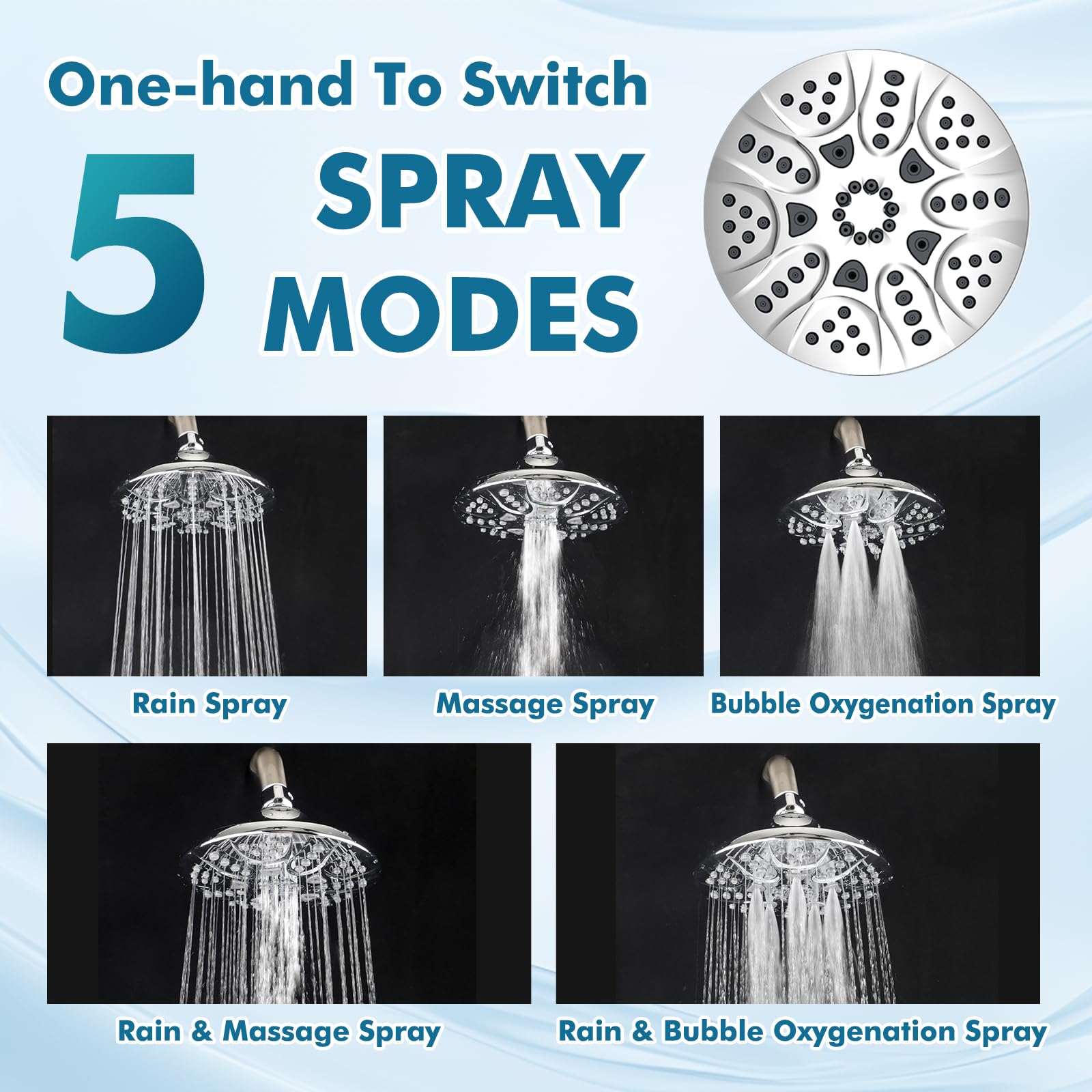 One-hand To Switch

5 SPRAY MODES

Rain Spray

Massage Spray

Bubble Oxygenation Spray

Rain & Massage Spray

Rain & Bubble Oxygenation Spray