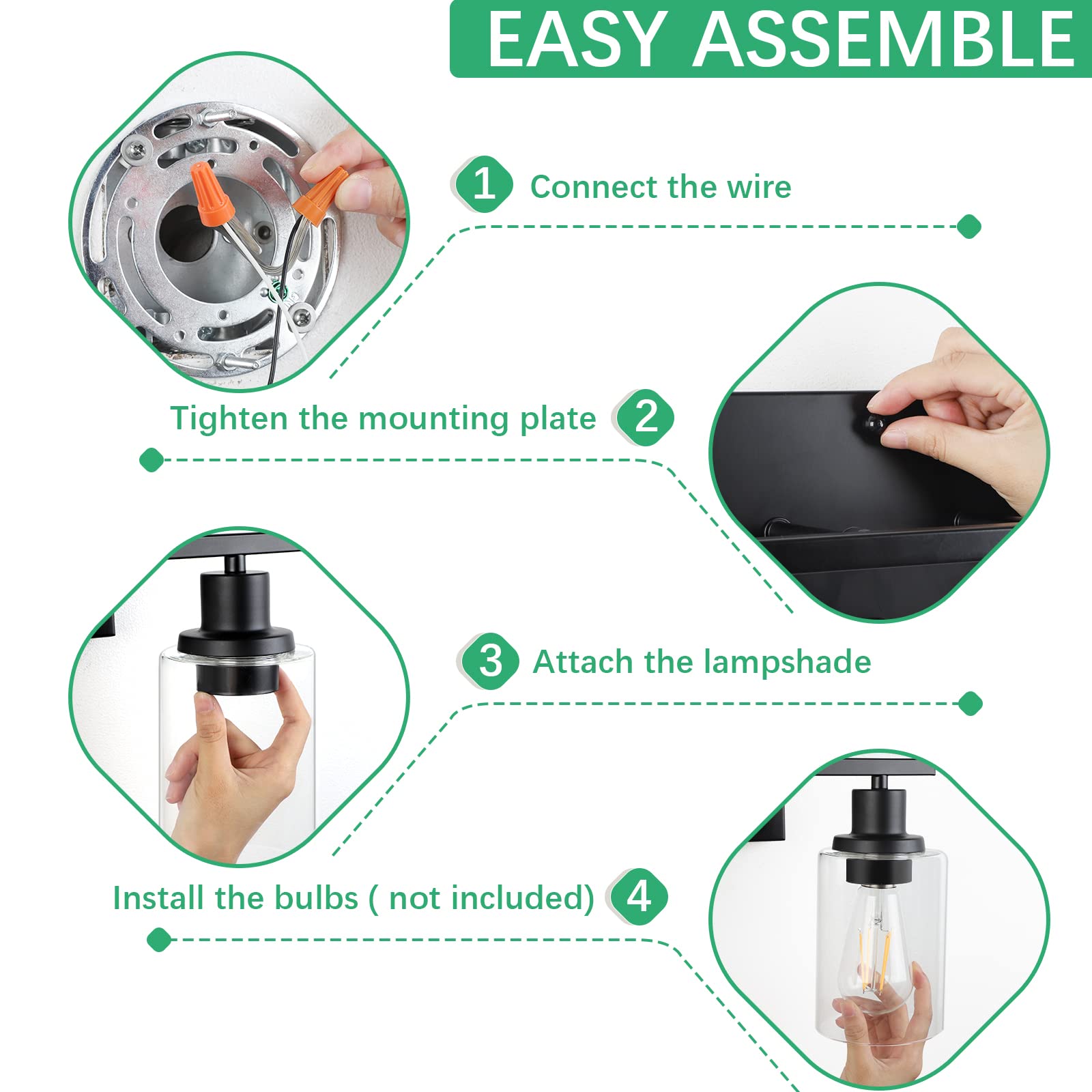 EASY ASSEMBLE

1 Connect the wire

Tighten the mounting plate 2

3 Attach the lampshade

Install the bulbs ( not included) 4