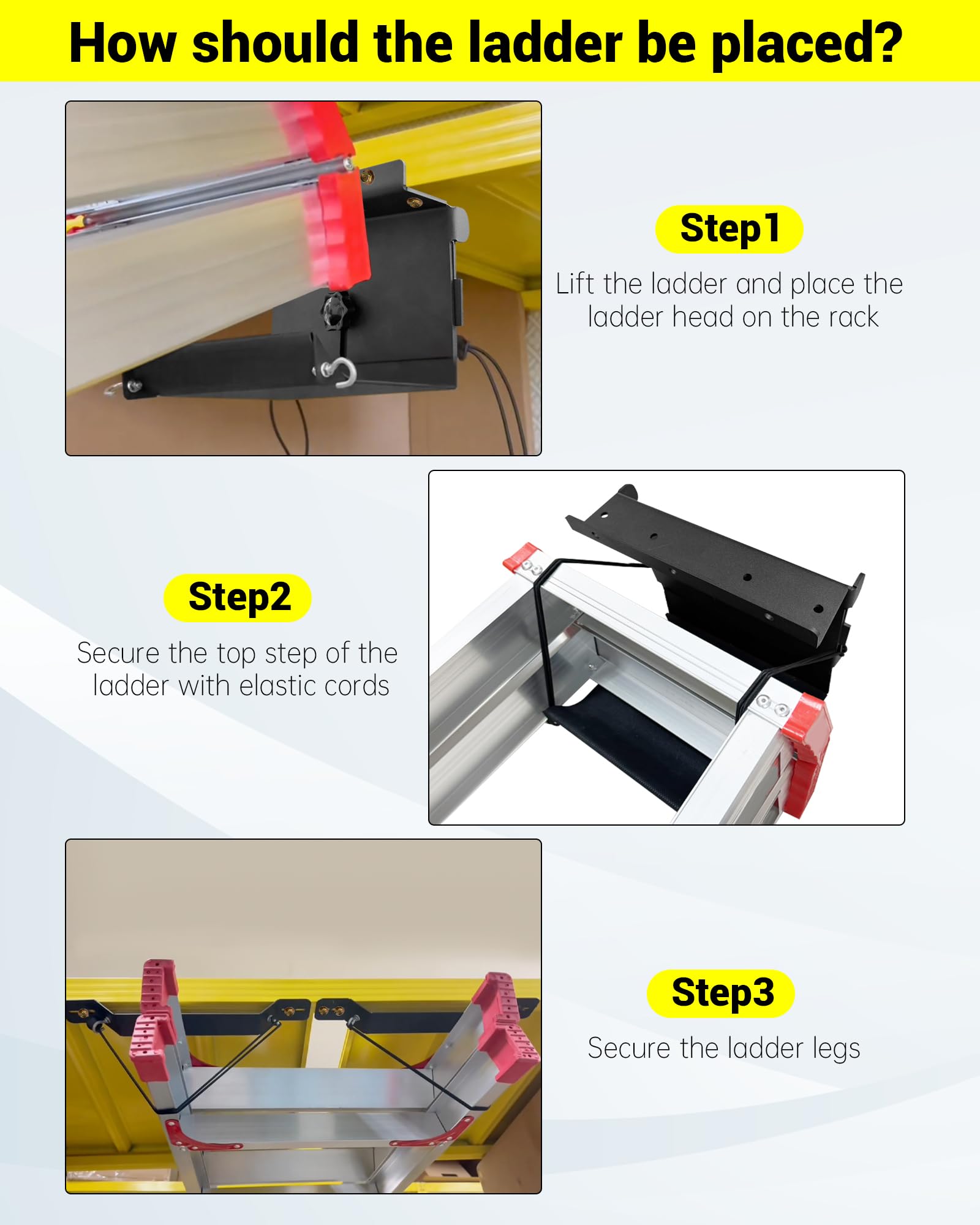 How should the ladder be placed?

Step1

Lift the ladder and place the ladder head on the rack

Step2

Secure the top step of the ladder with elastic cords

Step3

Secure the ladder legs