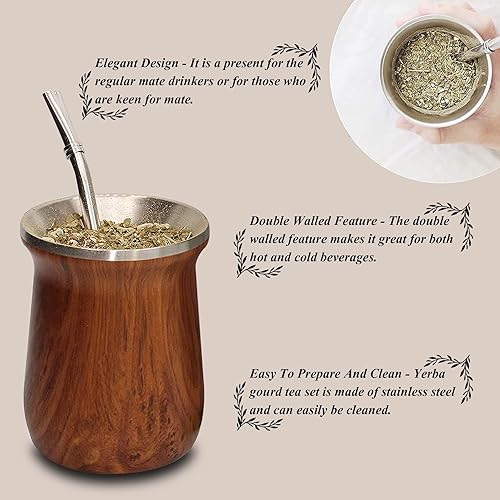 Elegant Design - It is a present for the regular mate drinkers or for those who are keen for mate.

Double Walled Feature - The double walled feature makes it great for both hot and cold beverages.

Easy To Prepare And Clean - Yerba gourd tea set is made of stainless steel and can easily be cleaned.