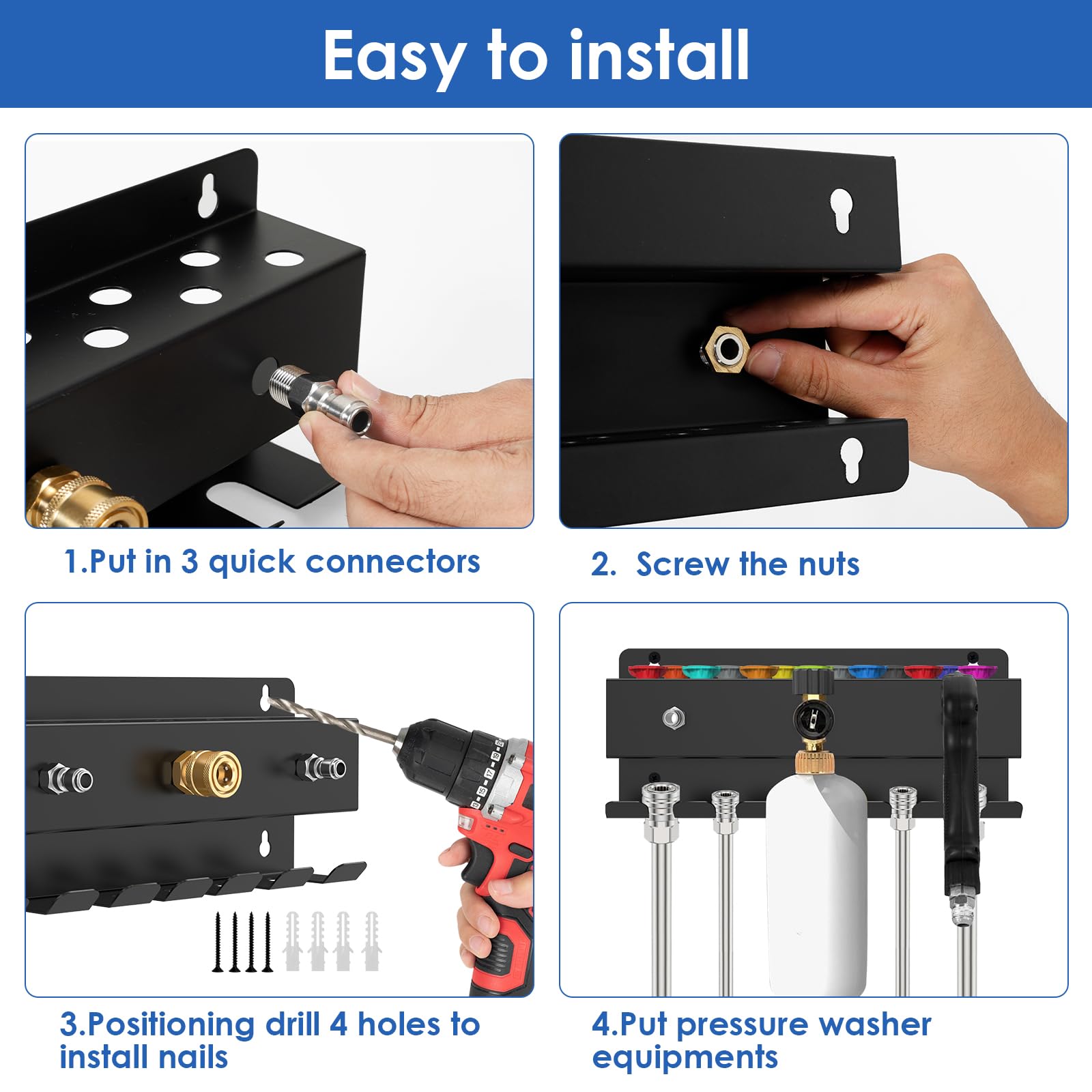 Easy to install

1.Put in 3 quick connectors

2.  Screw the nuts

3.Positioning drill 4 holes to install nails

4.Put pressure washer equipments