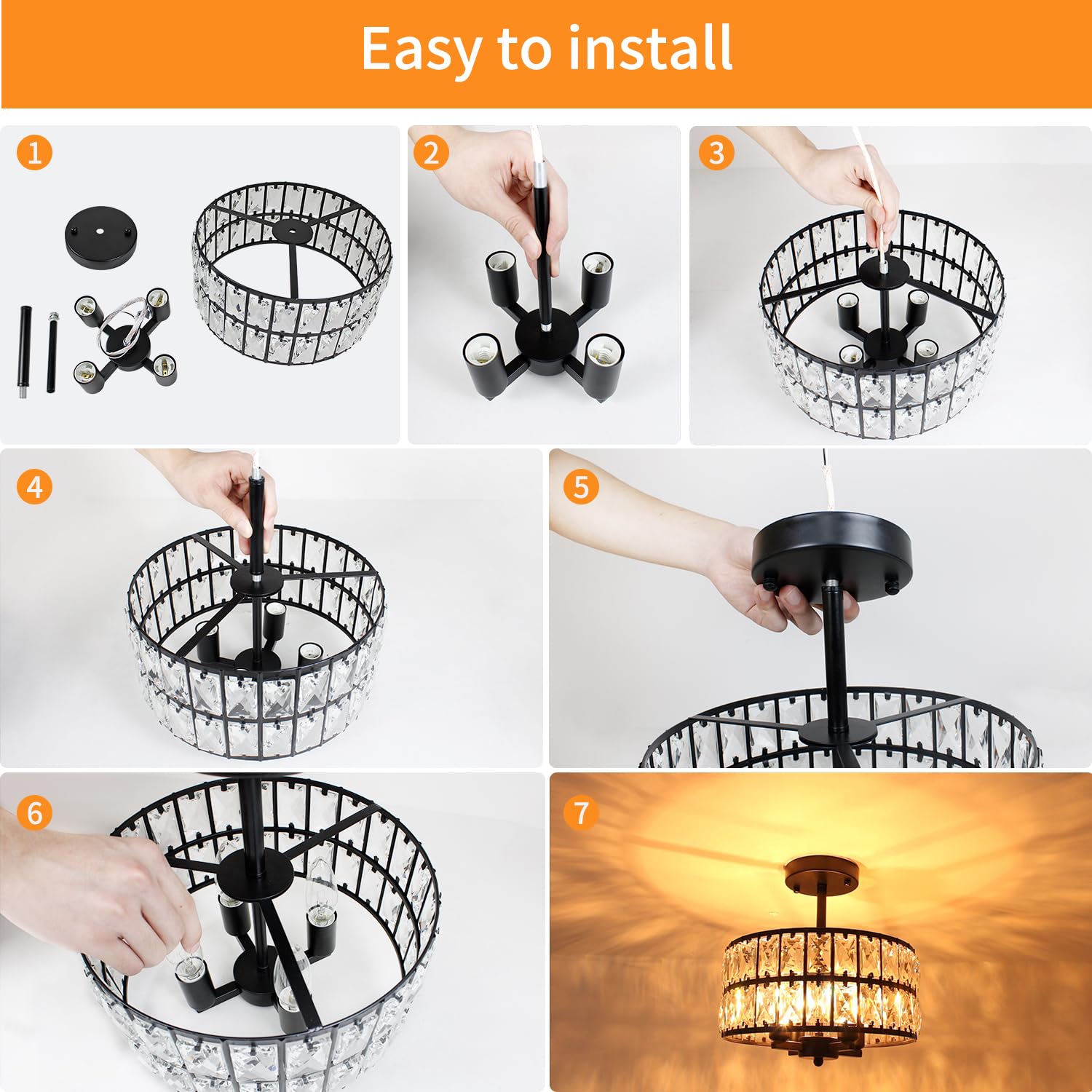 Easy to install

1

2

3

4

5

6

7