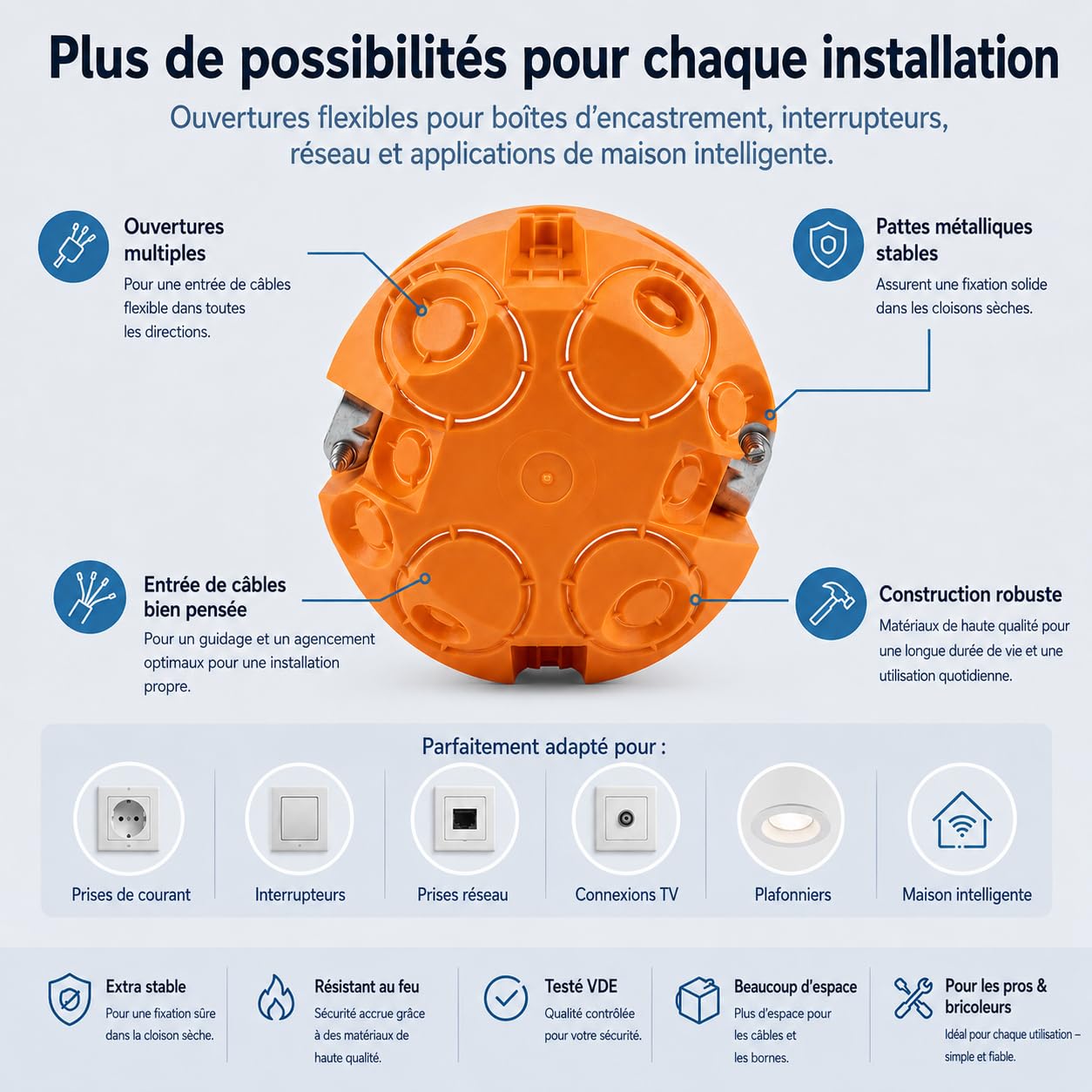 Plus de possibilités pour chaque installation

Ouvertures flexibles pour boîtes d'encastrement, interrupteurs, réseau et applications de maison intelligente.

Ouvertures multiples
Pour une entrée de câbles flexible dans toutes les directions.

Pattes métalliques stables
Assurent une fixation solide dans les cloisons sèches.

Entrée de câbles bien pensée
Pour un guidage et un agencement optimaux pour une installation propre.

Construction robuste
Matériaux de haute qualité pour une longue durée de vie et une utilisation quotidienne.

Parfaitement adapté pour :

Prises de courant

Interrupteurs

Prises réseau

Connexions TV

Plafonniers

Maison intelligente

Extra stable
Pour une fixation sûre dans la cloison sèche.

Résistant au feu
Sécurité accrue grâce à des matériaux de haute qualité.

Testé VDE
Qualité contrôlée pour votre sécurité.

Beaucoup d'espace
Plus d'espace pour les câbles et les bornes.

Pour les pros & bricoleurs
Idéal pour chaque utilisation – simple et fiable.