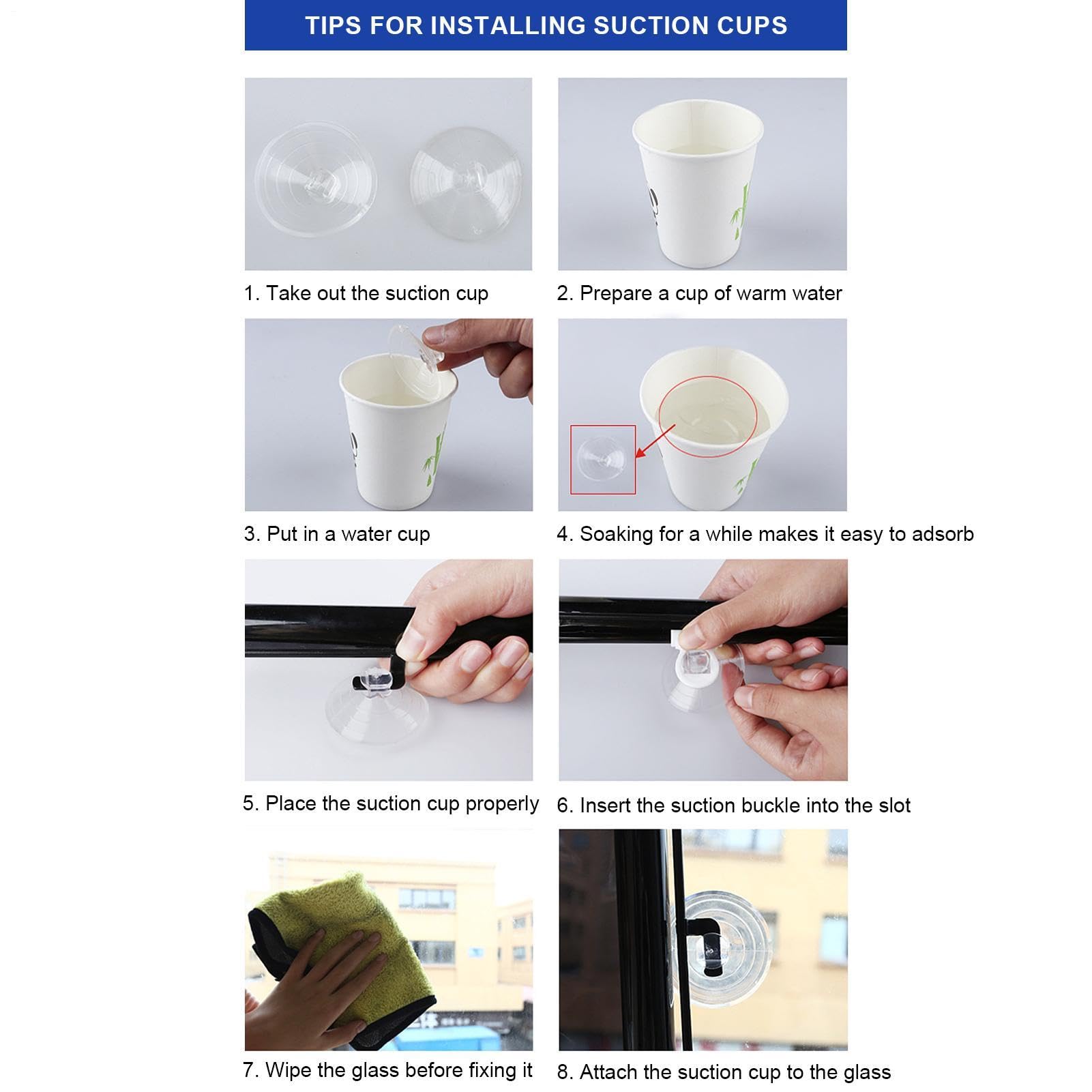 TIPS FOR INSTALLING SUCTION CUPS

1. Take out the suction cup

2. Prepare a cup of warm water

3. Put in a water cup

4. Soaking for a while makes it easy to adsorb

5. Place the suction cup properly

6. Insert the suction buckle into the slot

7. Wipe the glass before fixing it

8. Attach the suction cup to the glass