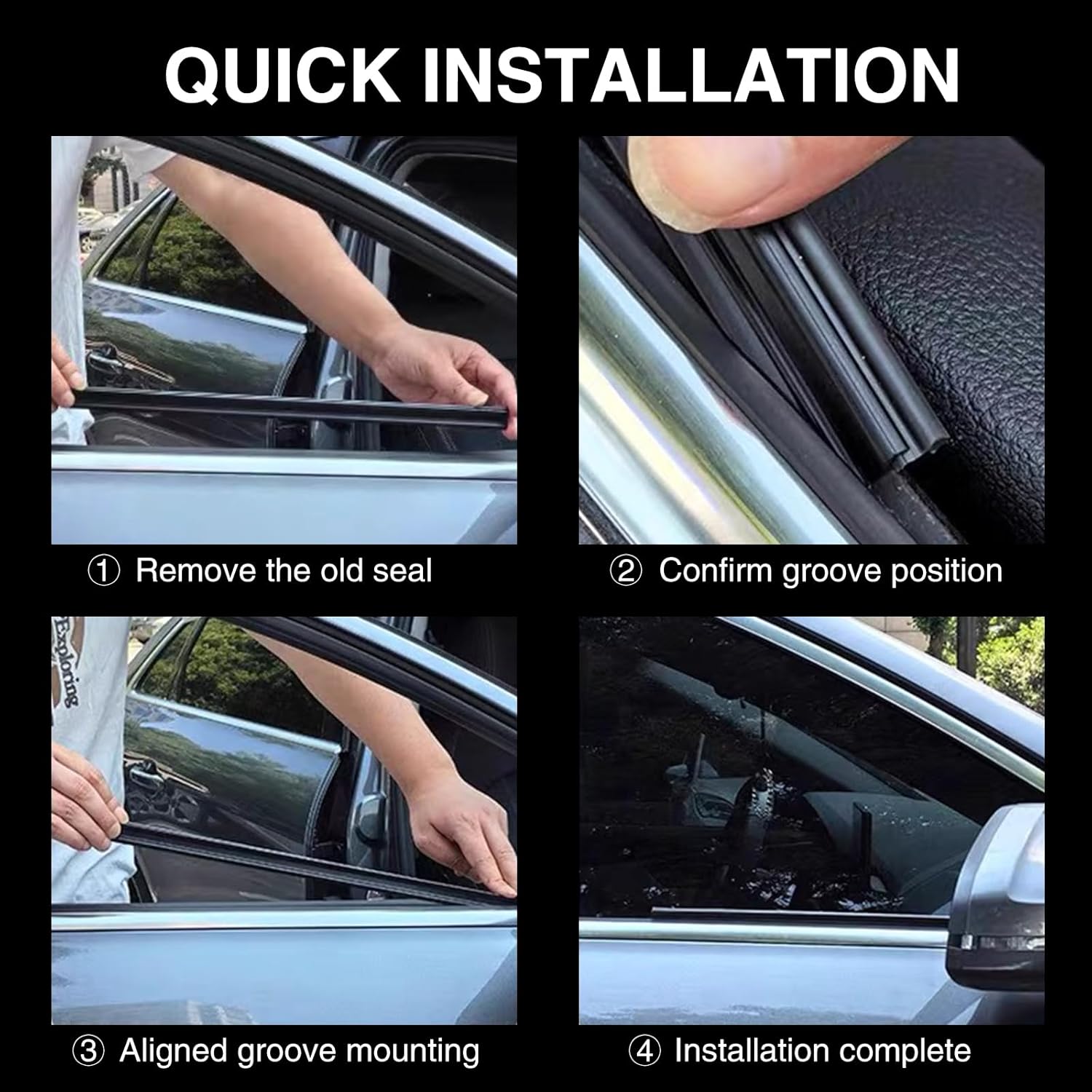 QUICK INSTALLATION

① Remove the old seal

② Confirm groove position

Exploring

③ Aligned groove mounting

④ Installation complete