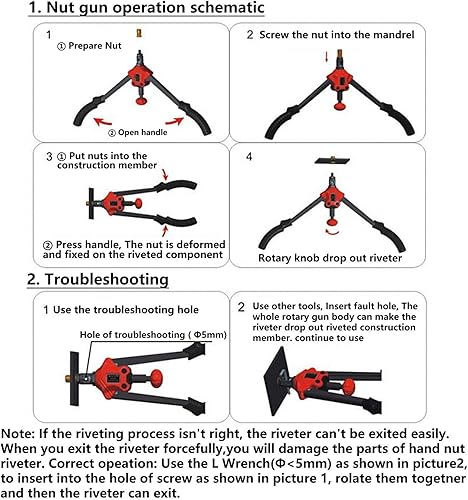 1. Nut gun operation schematic

1
① Prepare Nut
② Open handle

2 Screw the nut into the mandrel

3 ① Put nuts into the construction member
② Press handle, The nut is deformed and fixed on the riveted component

4
Rotary knob drop out riveter

2. Troubleshooting

1 Use the troubleshooting hole
Hole of troubleshooting ( Φ5mm)

2 Use other tools, Insert fault hole, The whole rotary gun body can make the riveter drop out riveted construction member. continue to use

Note: If the riveting process isn't right, the riveter can't be exited easily. When you exit the riveter forcefully,you will damage the parts of hand nut riveter. Correct opeation: Use the L Wrench(Φ<5mm) as shown in picture2, to insert into the hole of screw as shown in picture 1, rolate them togetner and then the riveter can exit.