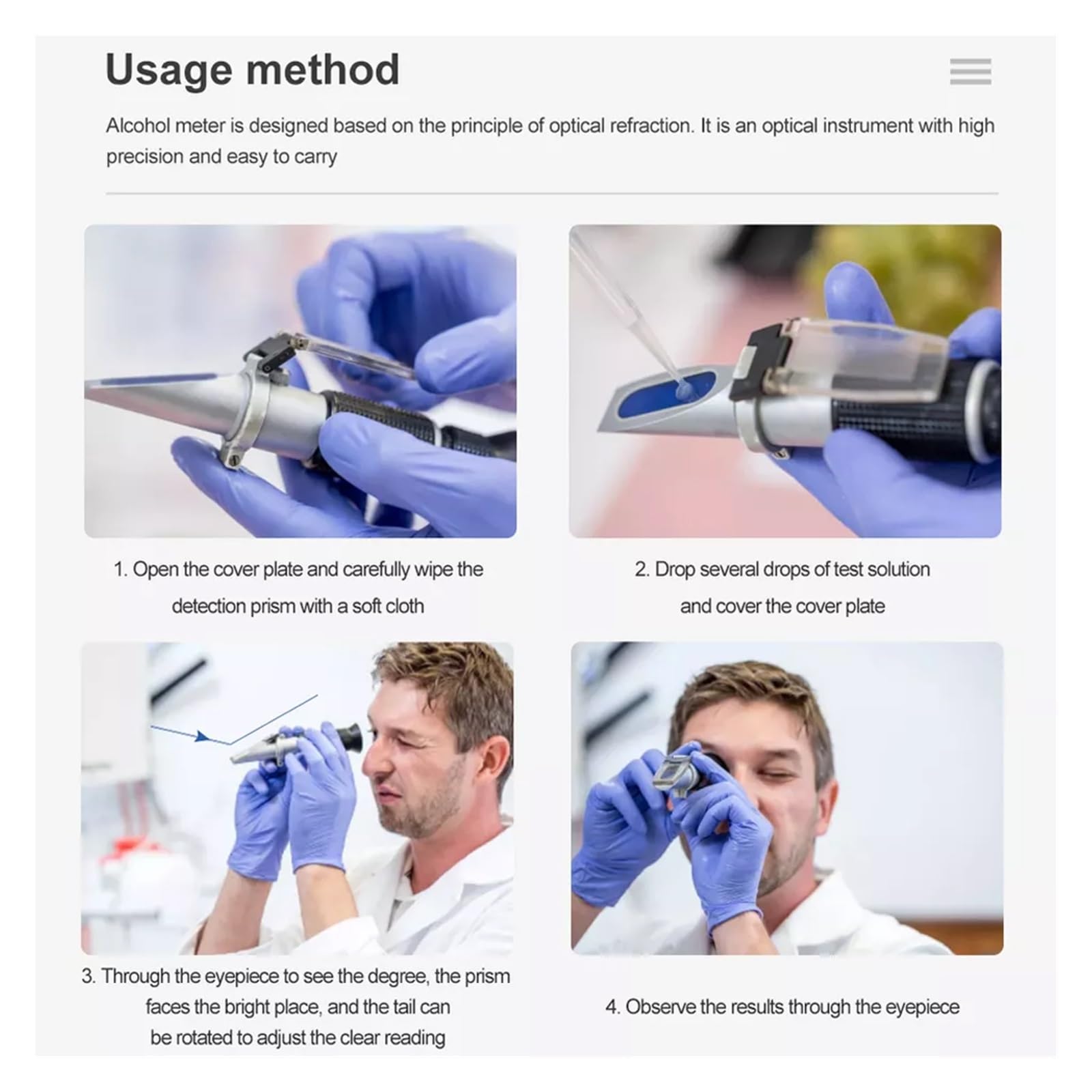 Usage method

Alcohol meter is designed based on the principle of optical refraction. It is an optical instrument with high precision and easy to carry

1. Open the cover plate and carefully wipe the detection prism with a soft cloth

2. Drop several drops of test solution and cover the cover plate

3. Through the eyepiece to see the degree, the prism faces the bright place, and the tail can be rotated to adjust the clear reading

4. Observe the results through the eyepiece