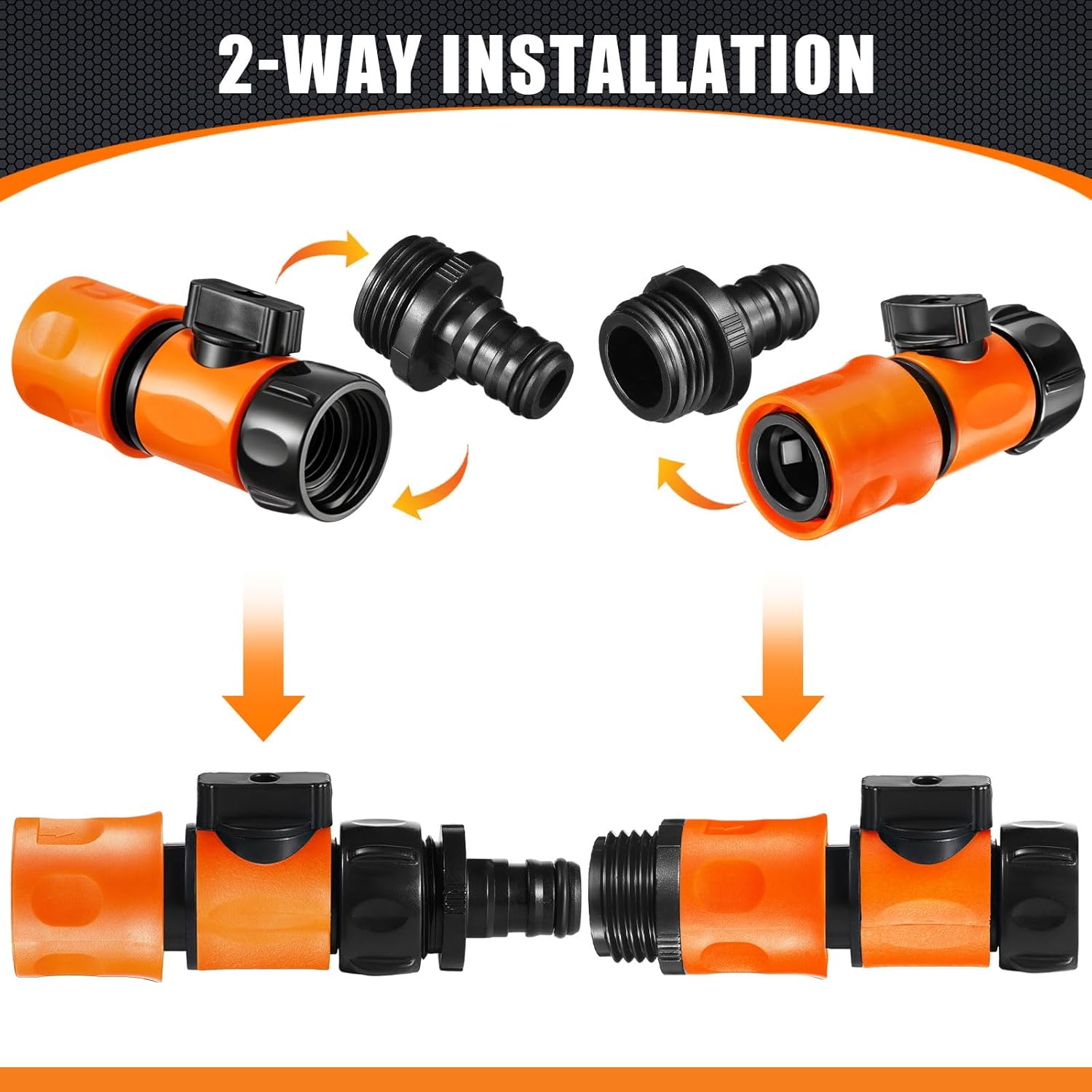 2-WAY INSTALLATION