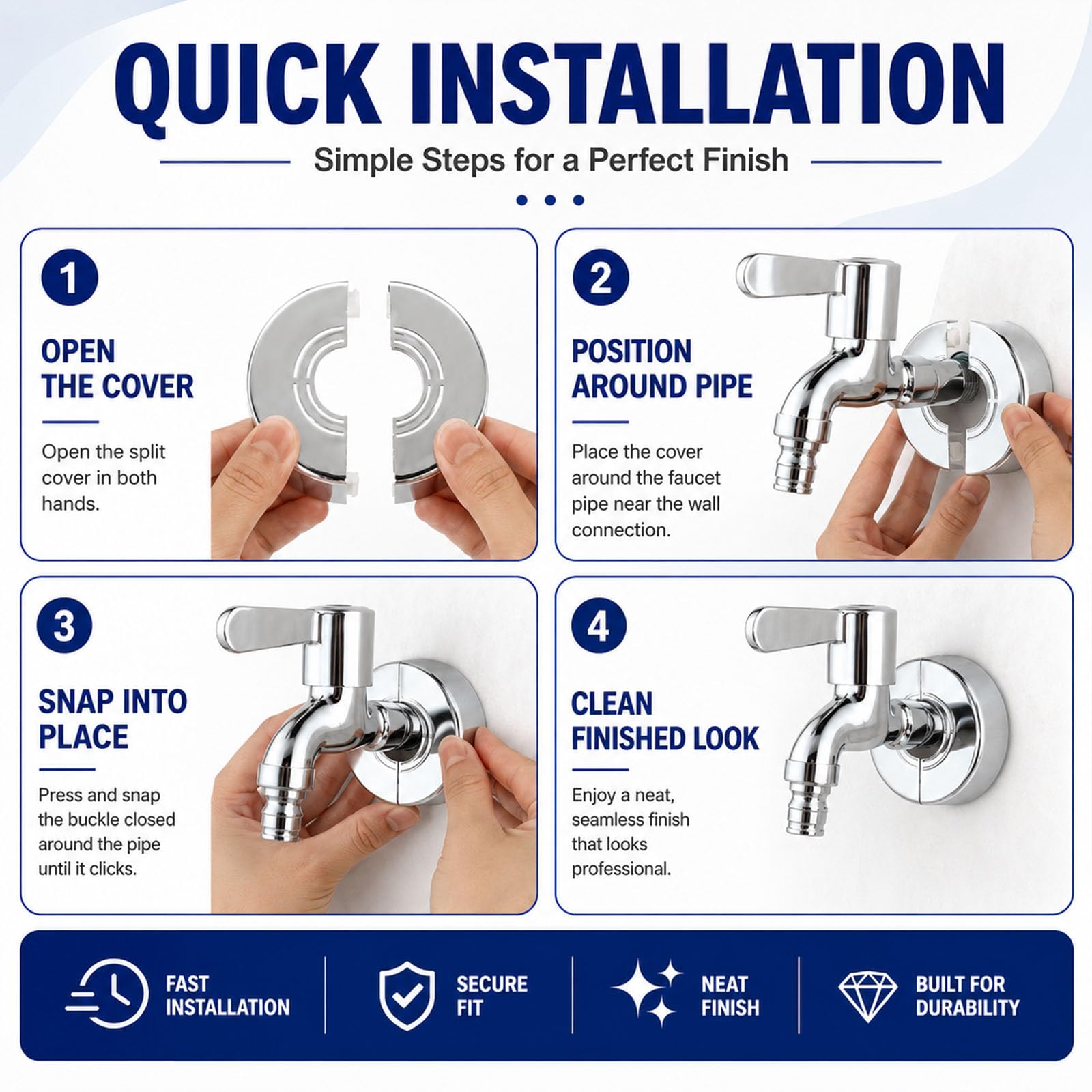 QUICK INSTALLATION

Simple Steps for a Perfect Finish

1

OPEN THE COVER

Open the split cover in both hands.

2

POSITION AROUND PIPE

Place the cover around the faucet pipe near the wall connection.

3

SNAP INTO PLACE

Press and snap the buckle closed around the pipe until it clicks.

4

CLEAN FINISHED LOOK

Enjoy a neat, seamless finish that looks professional.

FAST INSTALLATION

SECURE FIT

NEAT FINISH

BUILT FOR DURABILITY