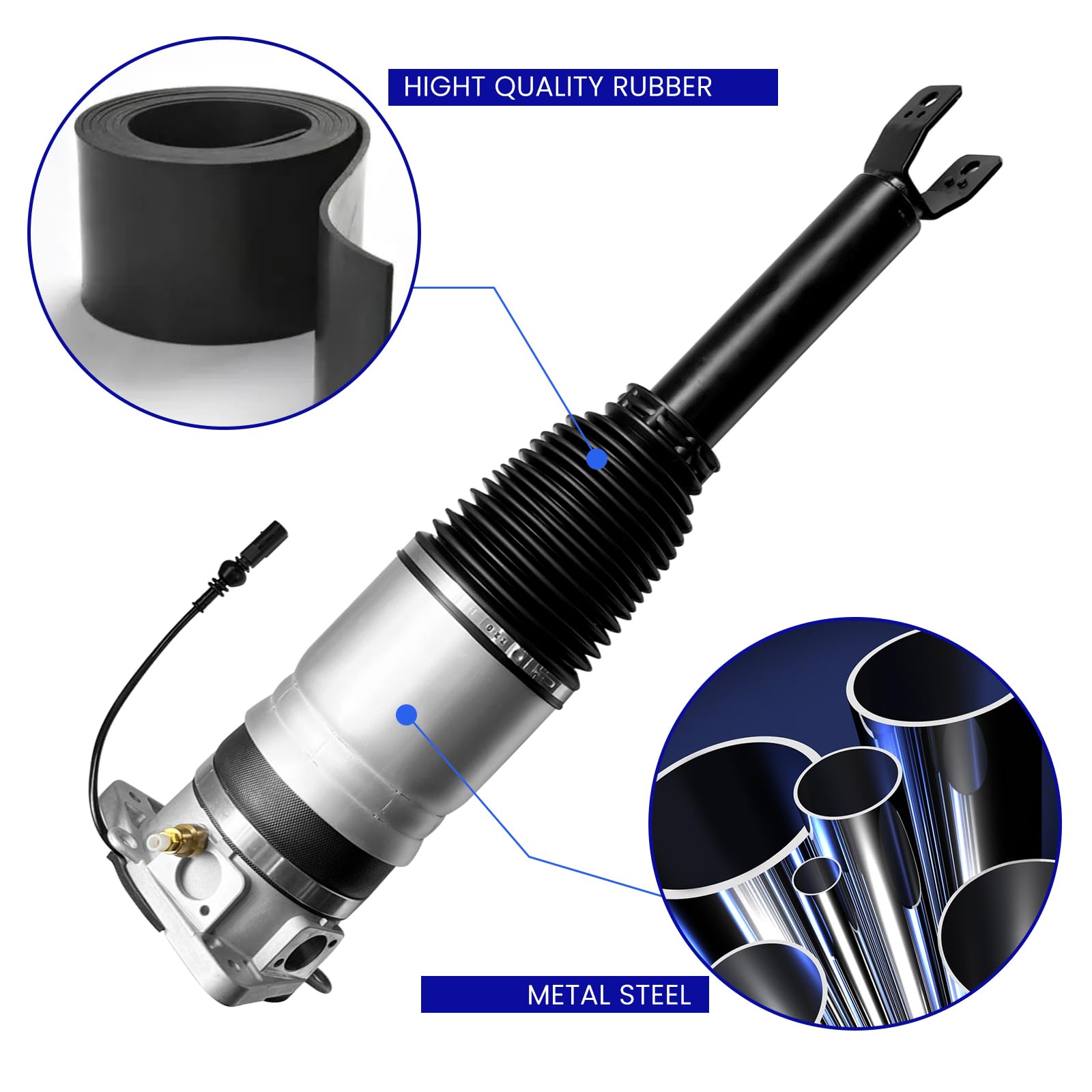 HIGHT QUALITY RUBBER

METAL STEEL