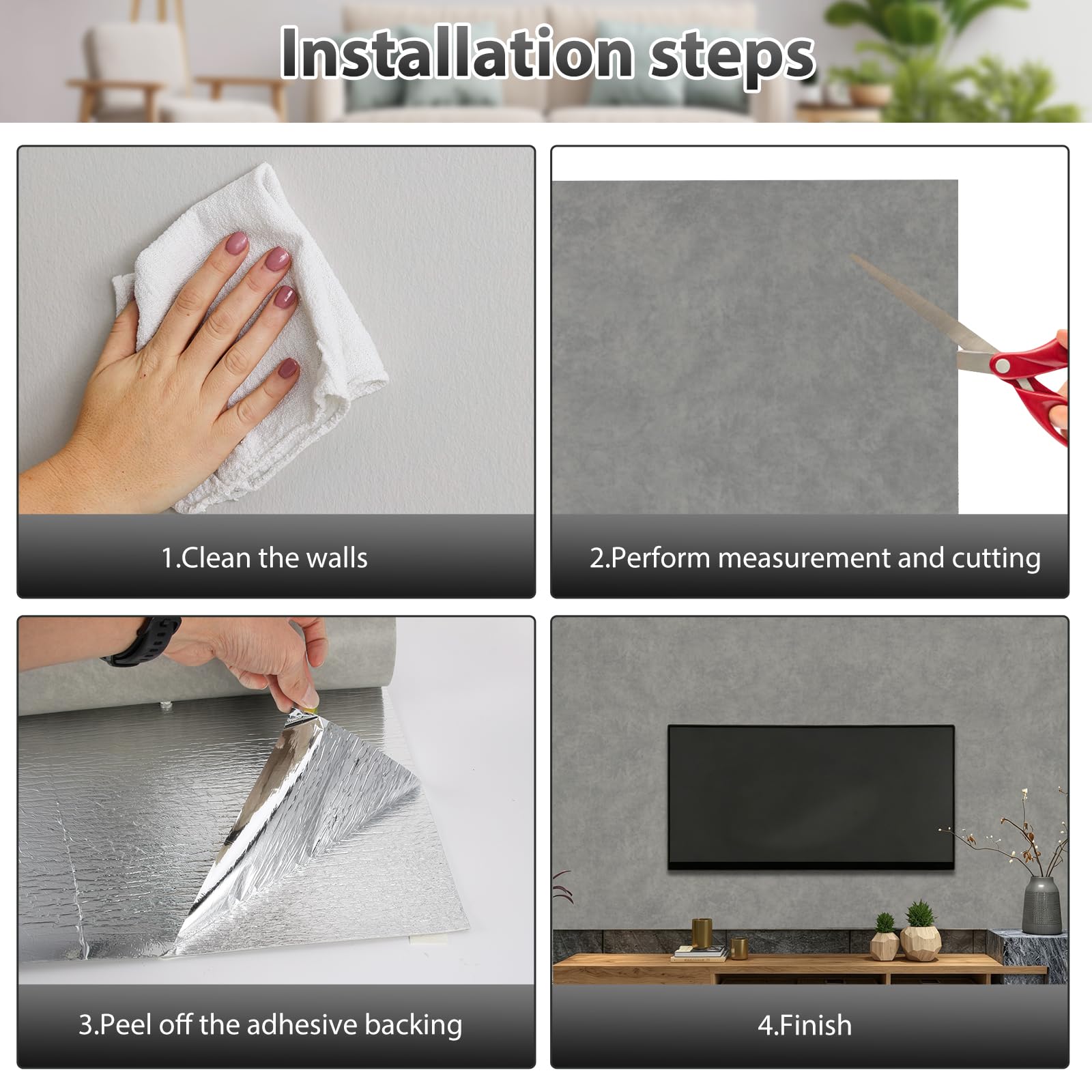 Installation steps

1.Clean the walls

2.Perform measurement and cutting

3.Peel off the adhesive backing

4.Finish