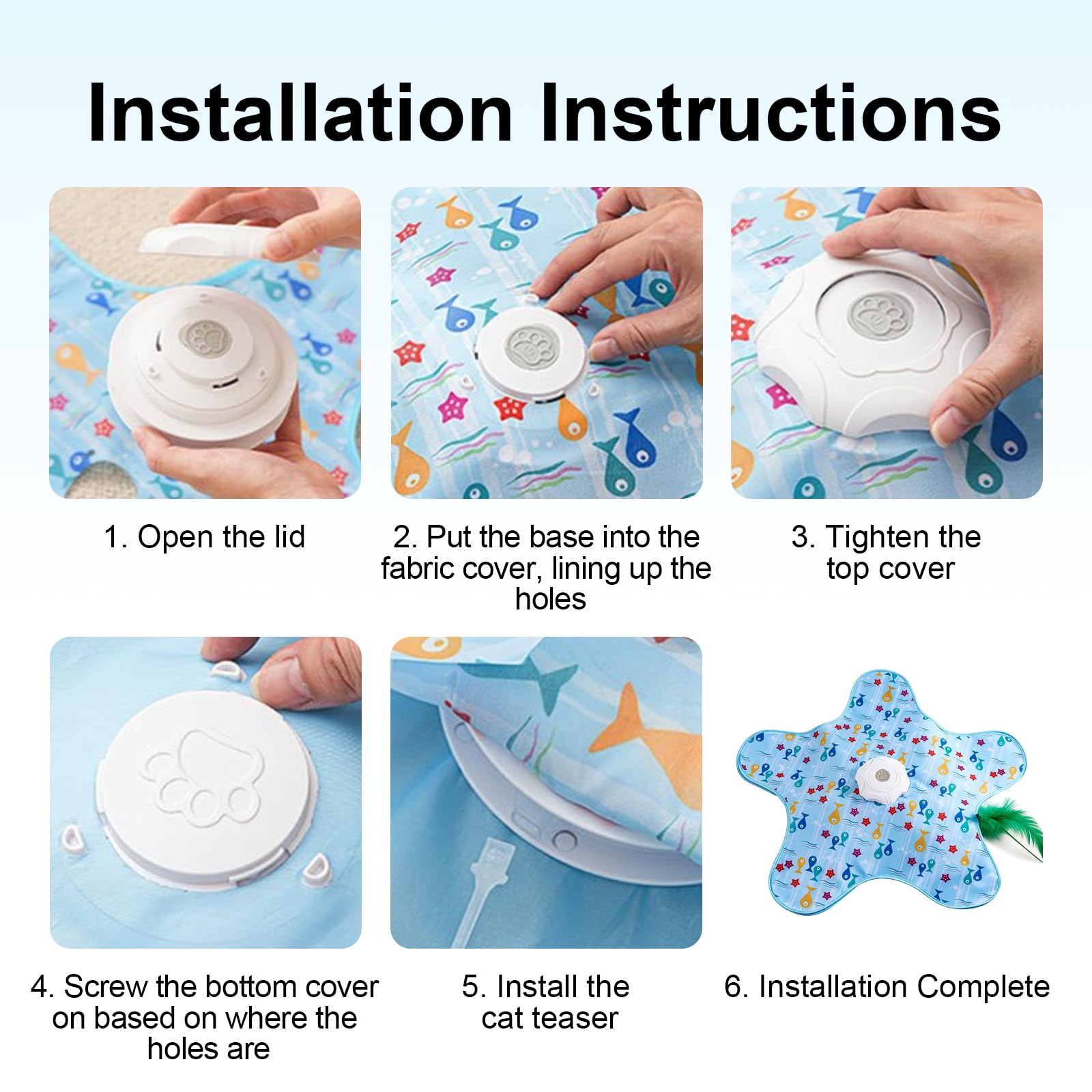 Installation Instructions

1. Open the lid

2. Put the base into the fabric cover, lining up the holes

3. Tighten the top cover

4. Screw the bottom cover on based on where the holes are

5. Install the cat teaser

6. Installation Complete