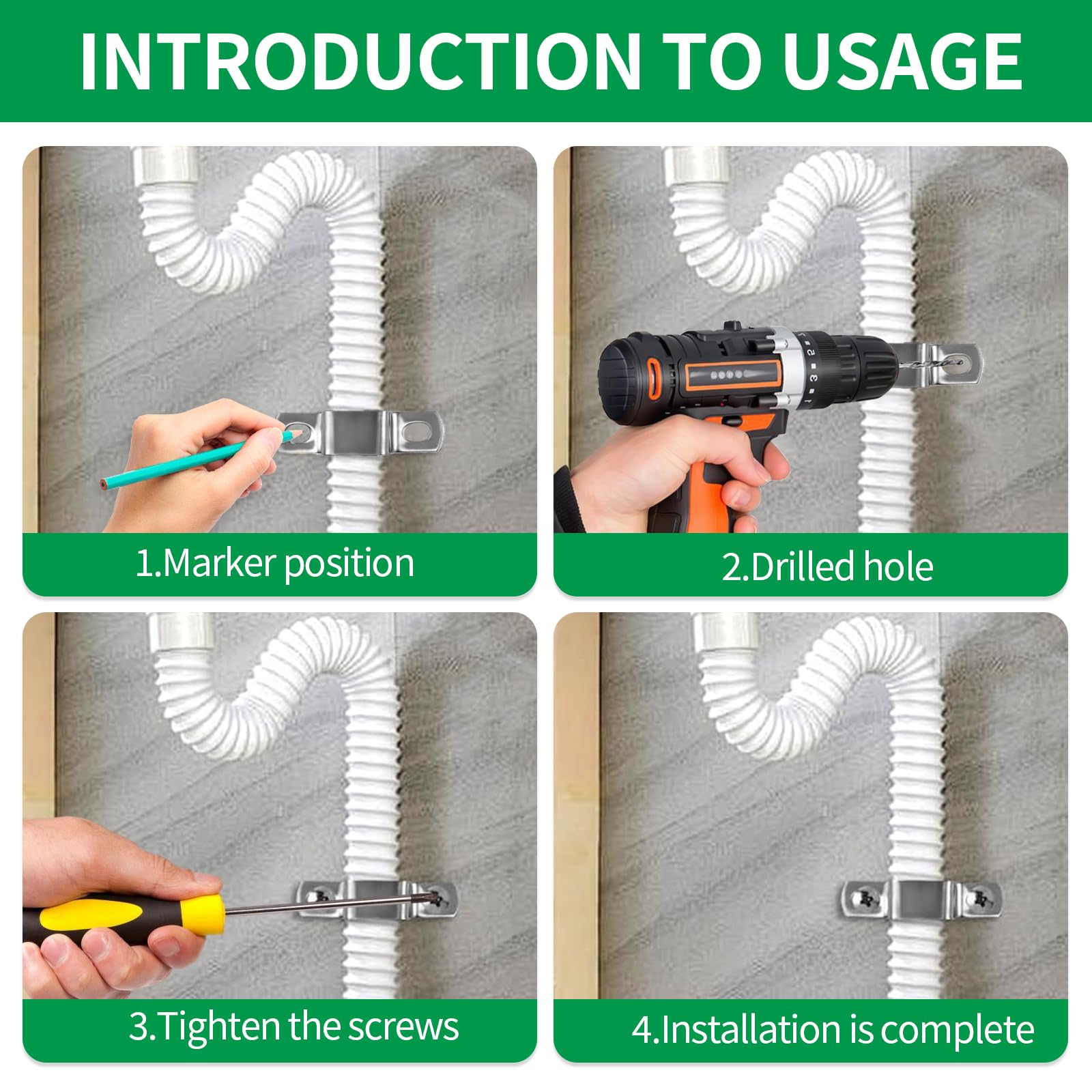 INTRODUCTION TO USAGE

1.Marker position

2.Drilled hole

3.Tighten the screws

4.Installation is complete