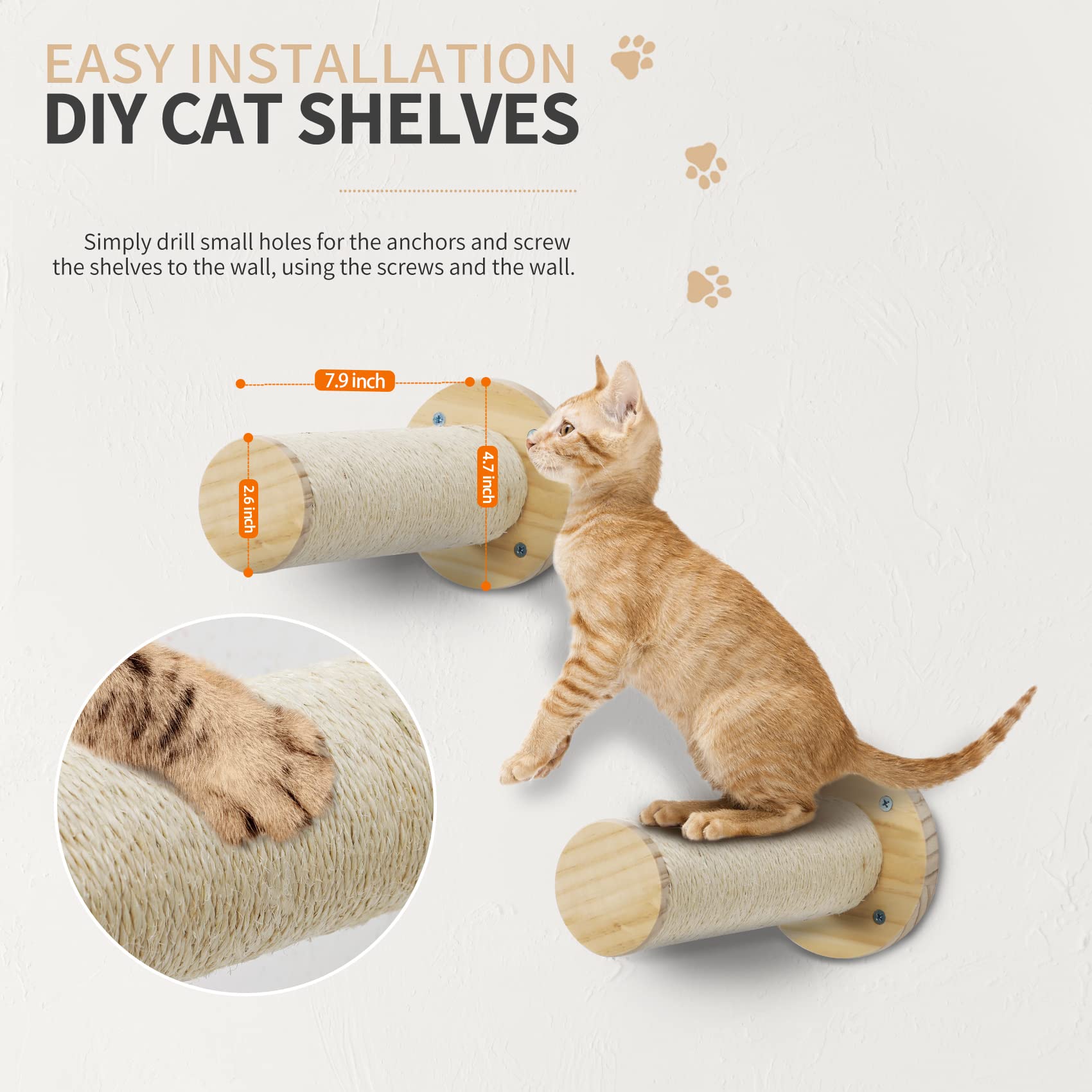 EASY INSTALLATION
DIY CAT SHELVES

Simply drill small holes for the anchors and screw the shelves to the wall, using the screws and the wall.

7.9 inch

2.6 inch

4.7 inch