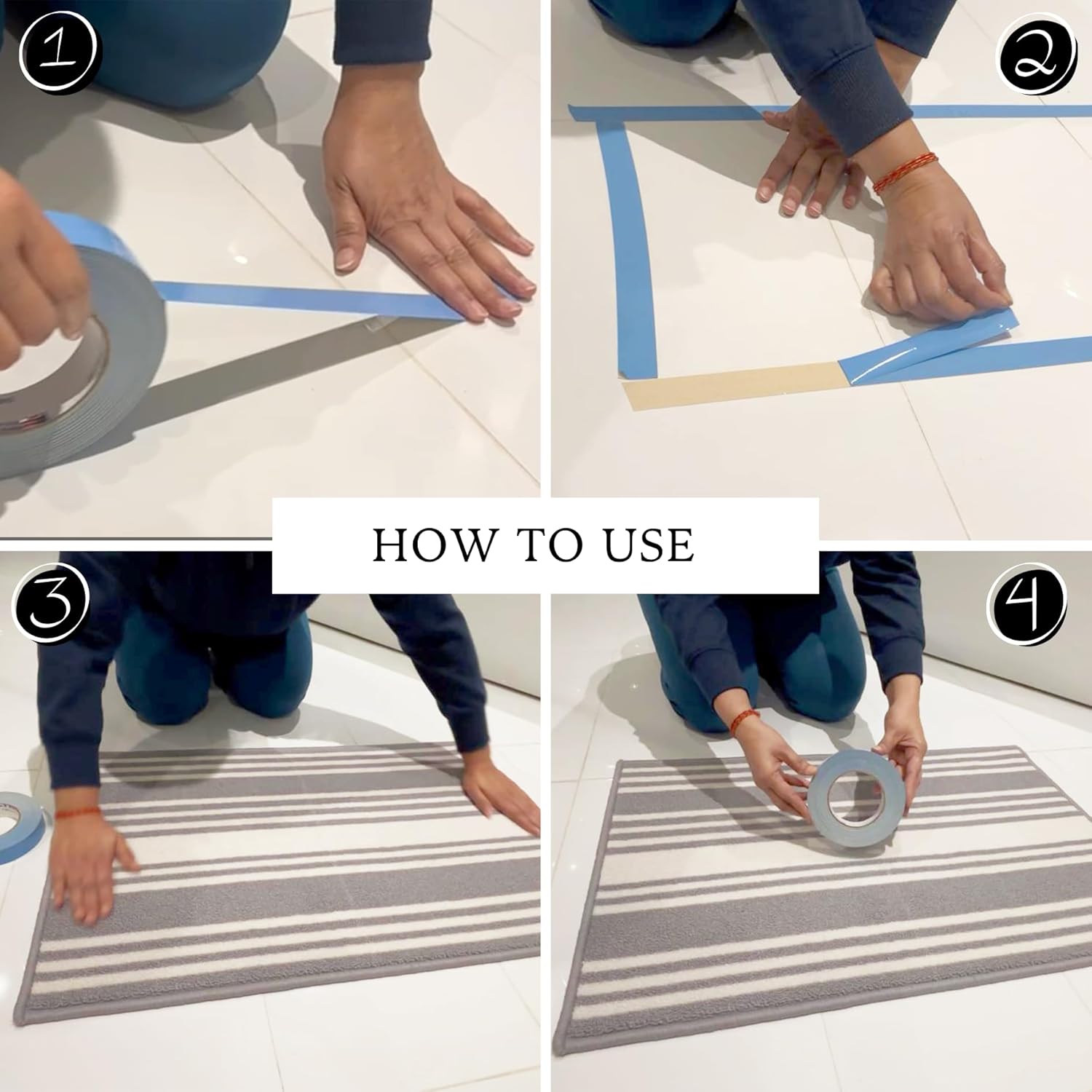 1

2

HOW TO USE

3

4