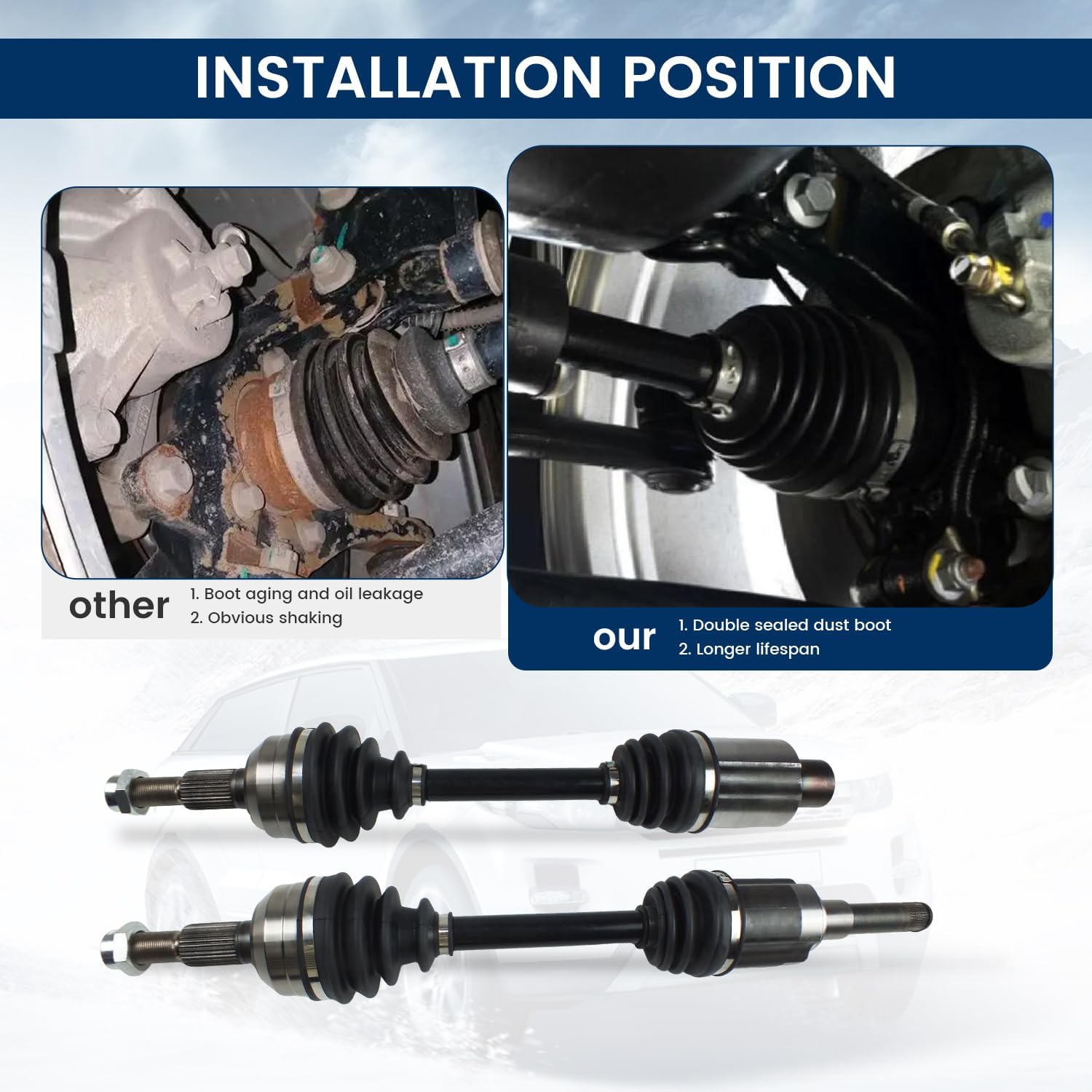 INSTALLATION POSITION

other
1. Boot aging and oil leakage
2. Obvious shaking

our
1. Double sealed dust boot
2. Longer lifespan