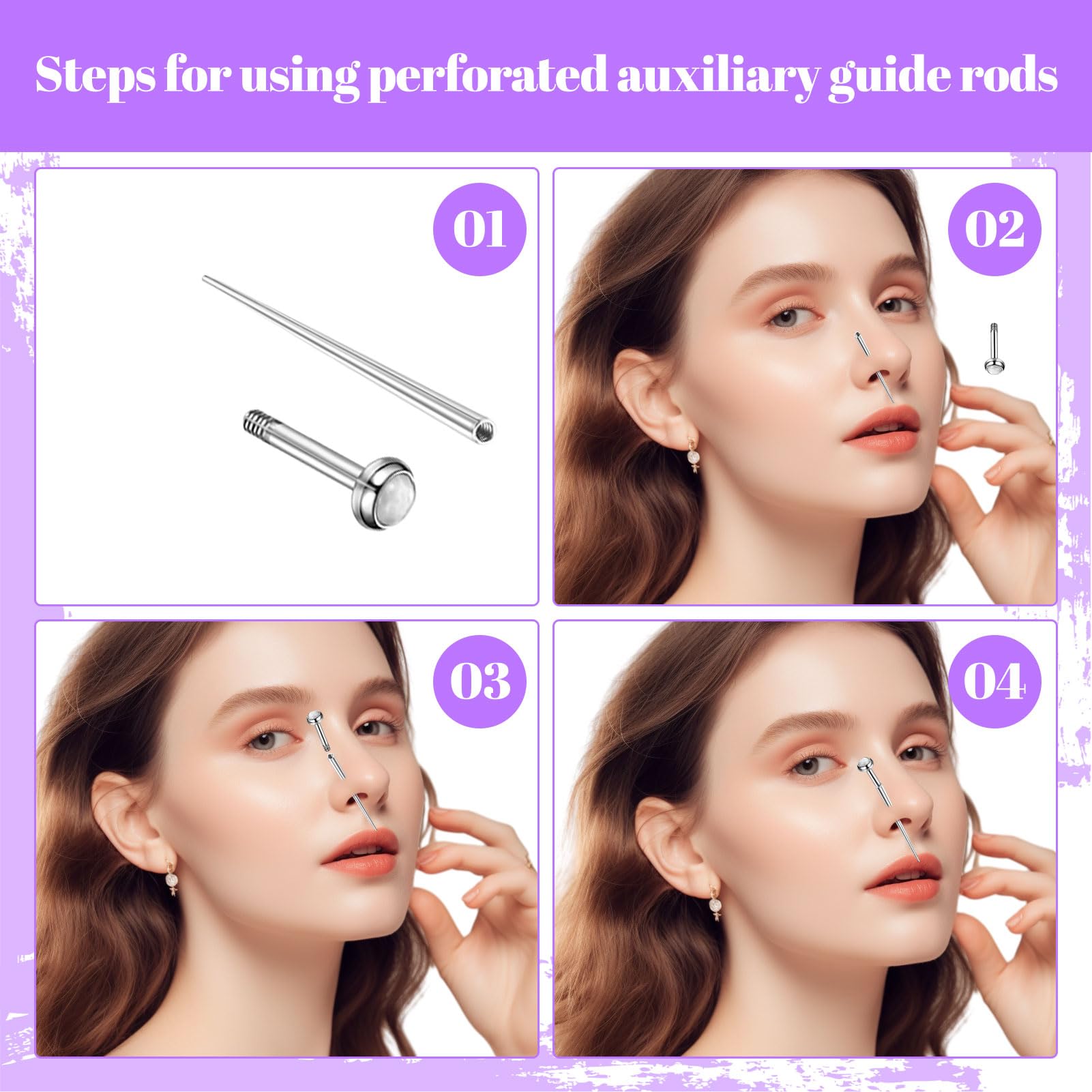 Steps for using perforated auxiliary guide rods

01

02

03

04