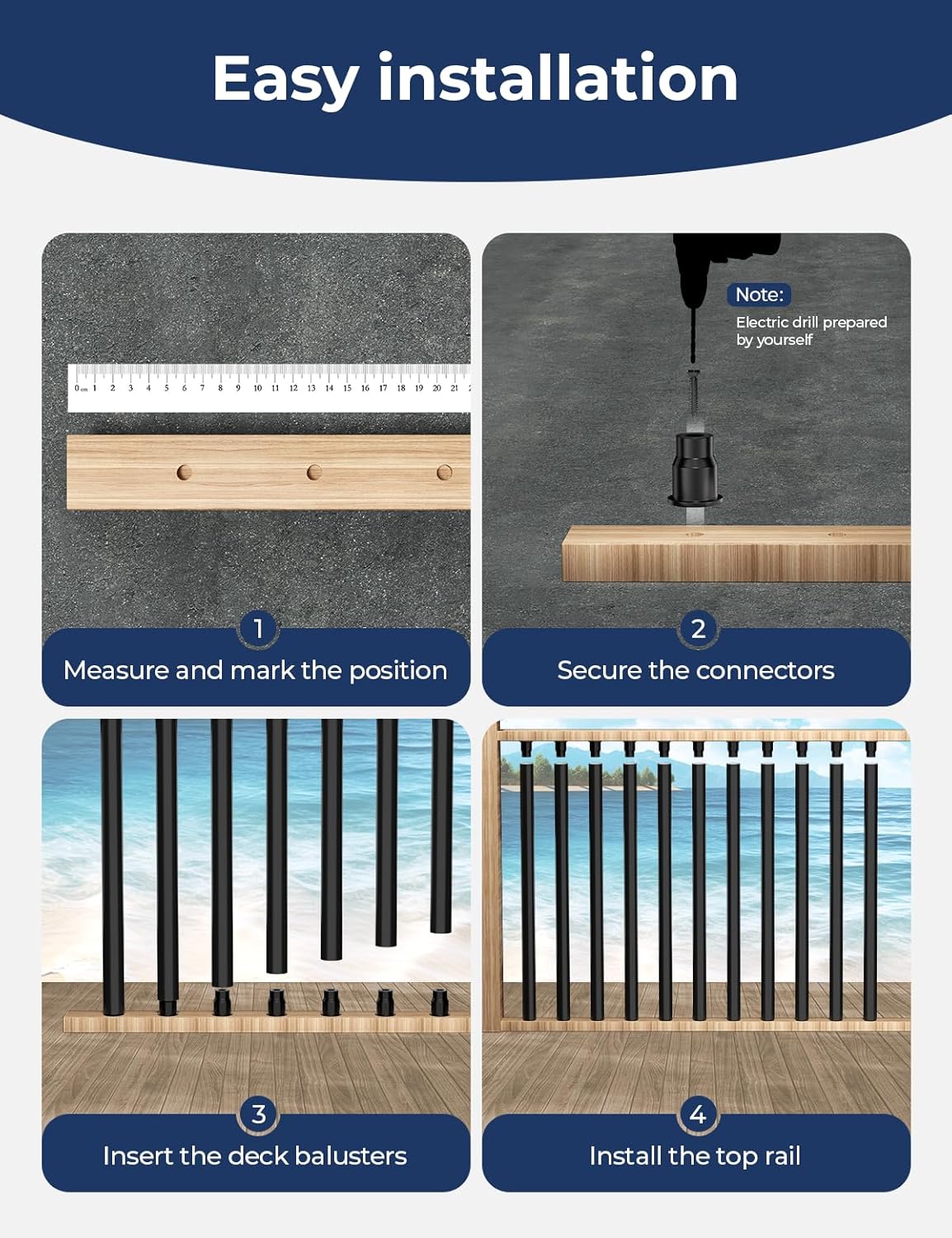 Easy installation

0 cm 1 2 3 4 5 6 7 8 9 10 11 12 13 14 15 16 17 18 19 20 21

1
Measure and mark the position

Note:
Electric drill prepared by yourself

2
Secure the connectors

3
Insert the deck balusters

4
Install the top rail