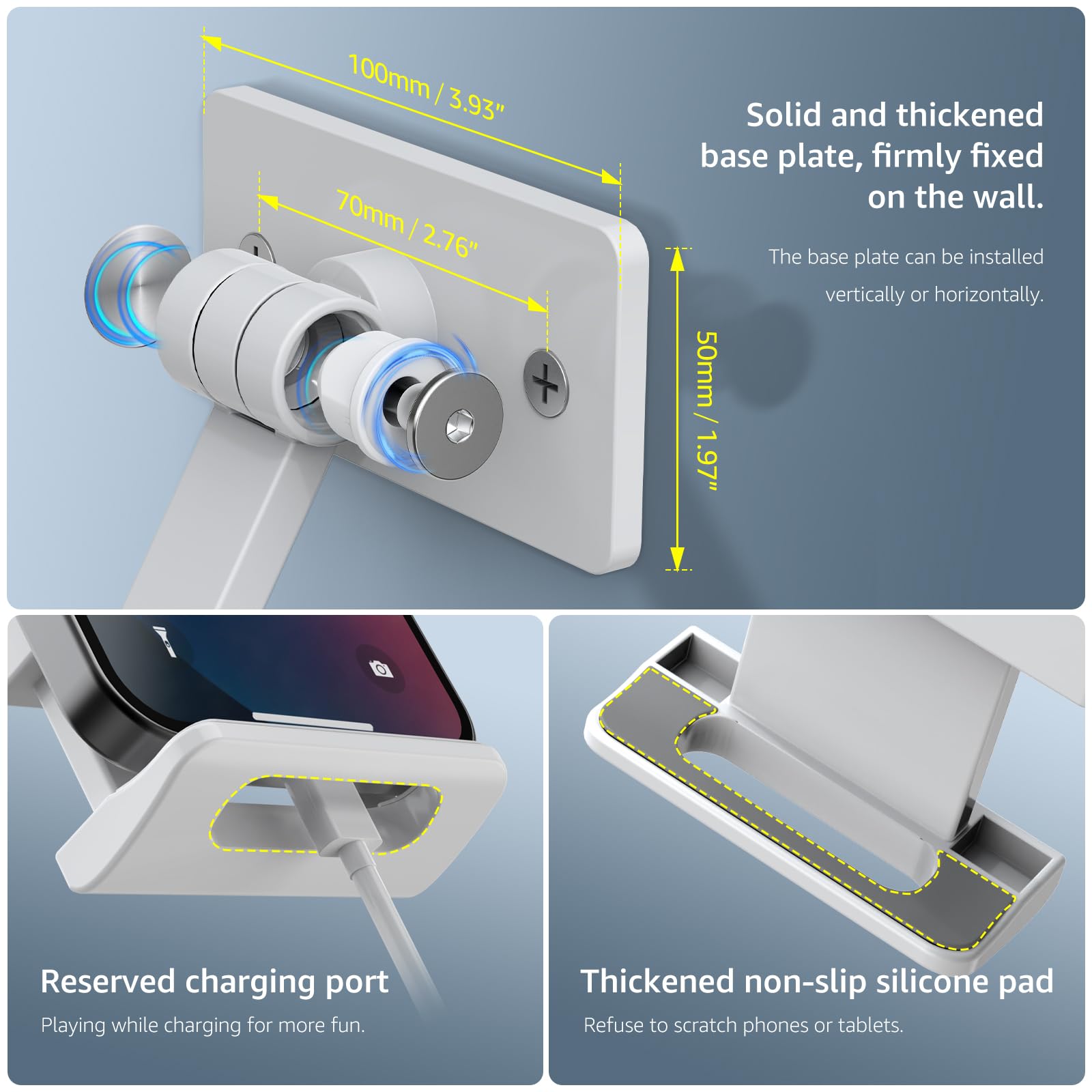 100mm / 3.93"

70mm / 2.76"

50mm / 1.97"

Solid and thickened base plate, firmly fixed on the wall.

The base plate can be installed vertically or horizontally.

Reserved charging port

Playing while charging for more fun.

Thickened non-slip silicone pad

Refuse to scratch phones or tablets.