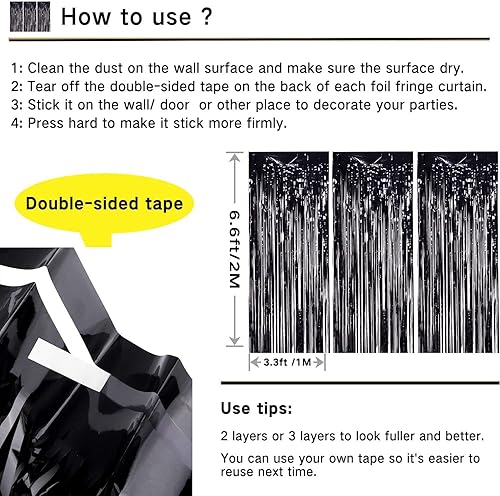 How to use ?

1: Clean the dust on the wall surface and make sure the surface dry.
2: Tear off the double-sided tape on the back of each foil fringe curtain.
3: Stick it on the wall/ door or other place to decorate your parties.
4: Press hard to make it stick more firmly.

Double-sided tape

6.6ft/2M

3.3ft /1M

Use tips:

2 layers or 3 layers to look fuller and better.

You can use your own tape so it's easier to reuse next time.