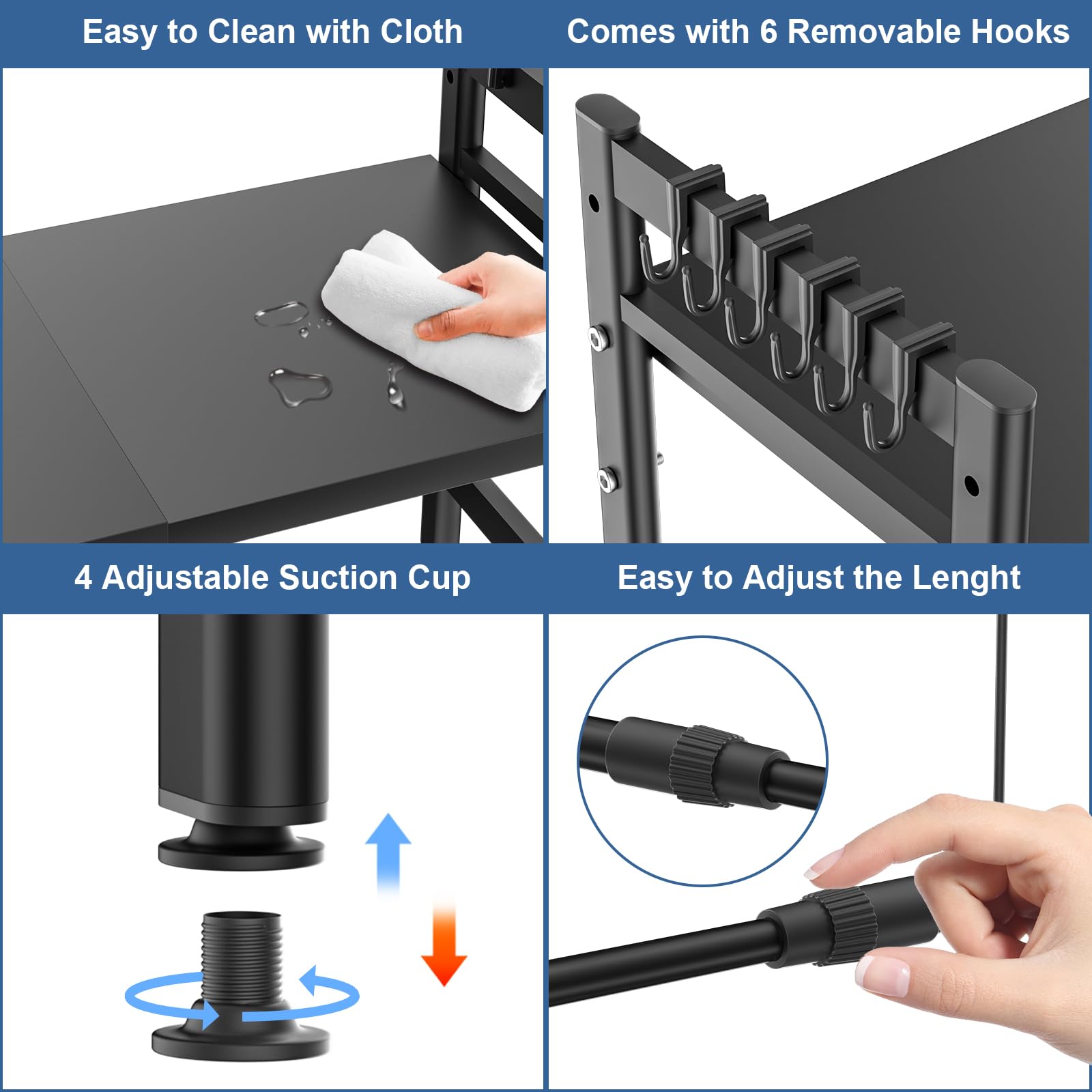 Easy to Clean with Cloth

Comes with 6 Removable Hooks

4 Adjustable Suction Cup

Easy to Adjust the Lenght