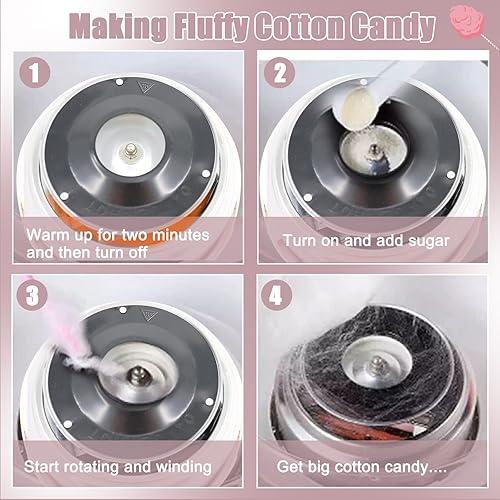 Making Fluffy Cotton Candy

1

Warm up for two minutes and then turn off

2

Turn on and add sugar

3

Start rotating and winding

4

Get big cotton candy....