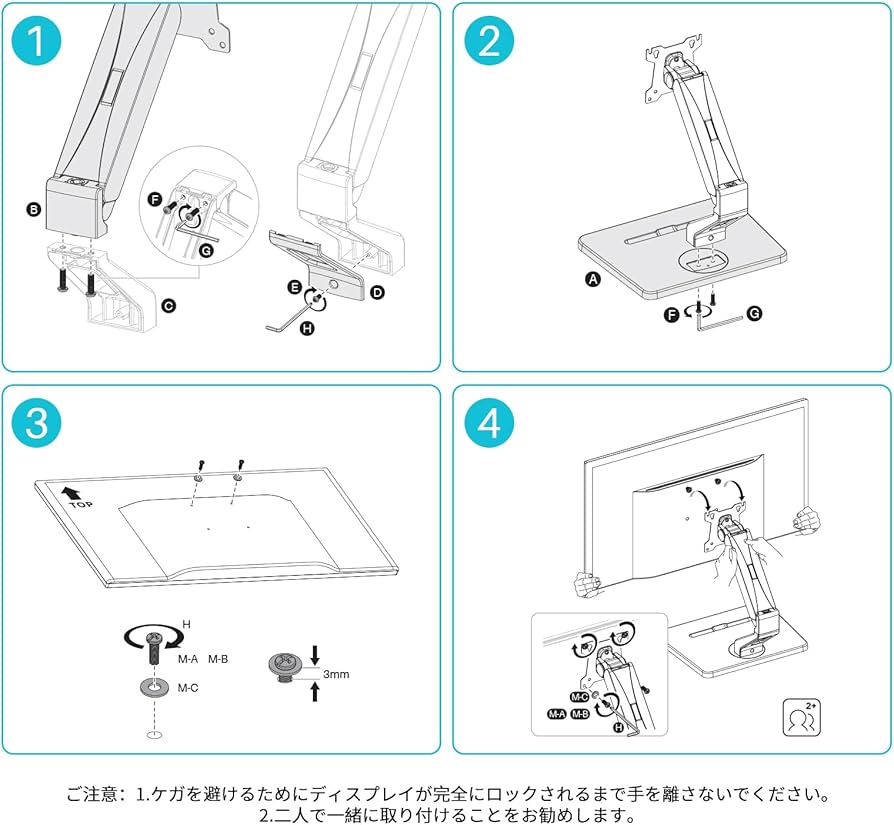 1

B

F

G

C

E

D

H

2

A

F

G

3

TOP

H

M-A M-B

M-C

3mm

4

M-C

M-A M-B

H

2+

ご注意：1.ケガを避けるためにディスプレイが完全にロックされるまで手を離さないでください。
2.二人で一緒に取り付けることをお勧めします。